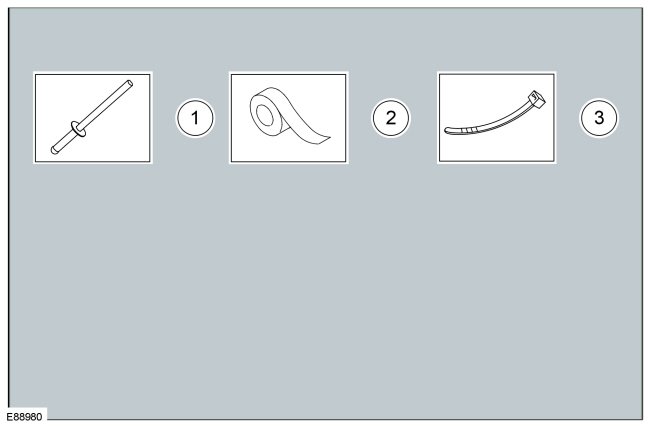 1

2

3

E88980