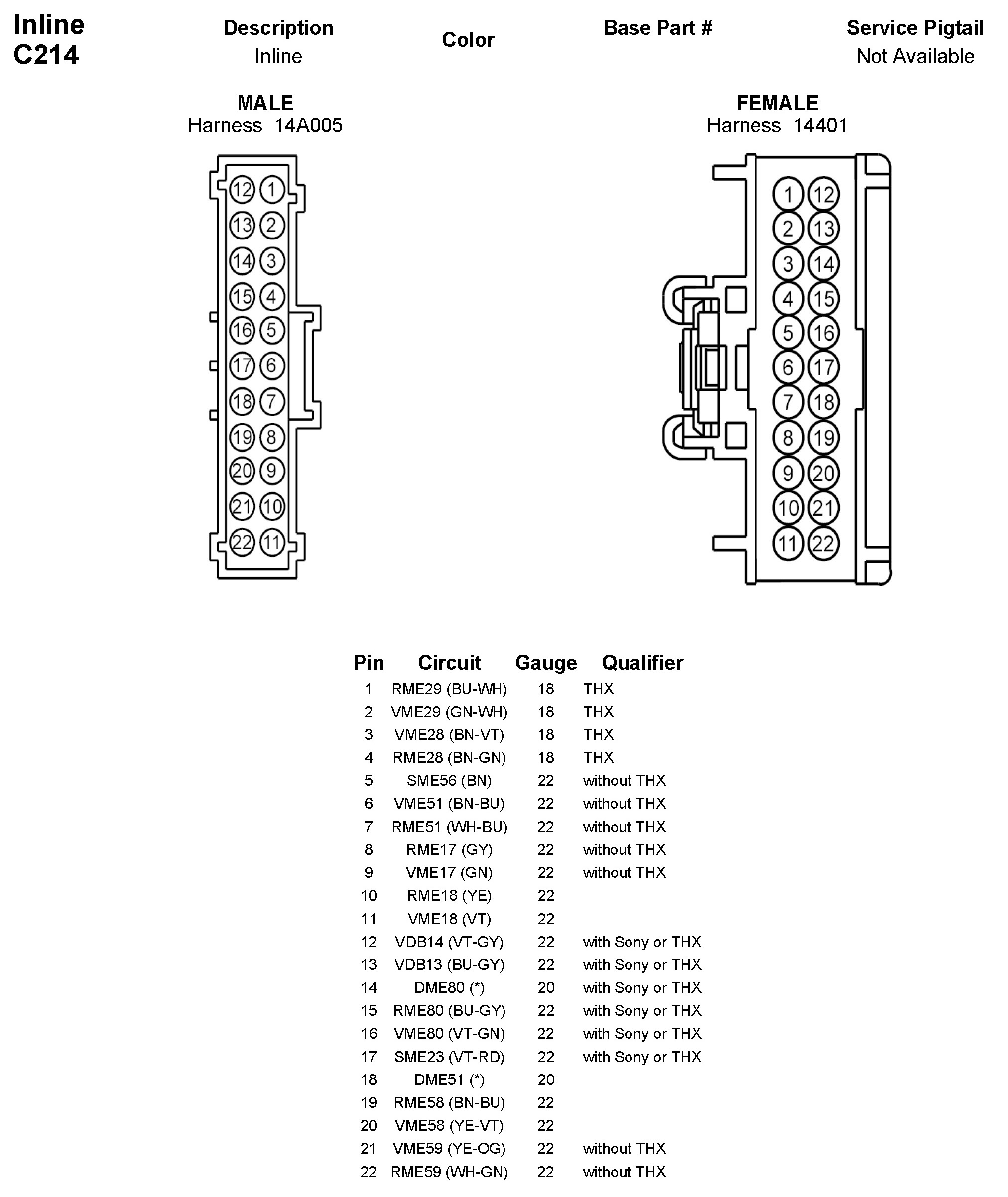 Inline
C214

Description
Inline

Color

Base Part #

Service Pigtail
Not Available

MALE
Harness 14A005

12 1
13 2
14 3
15 4
16 5
17 6
18 7
19 8
20 9
21 10
22 11

FEMALE
Harness 14401

1 12
2 13
3 14
4 15
5 16
6 17
7 18
8 19
9 20
10 21
11 22

| Pin | Circuit | Gauge | Qualifier |
|---|---|---|---|
| 1 | RME29 (BU-WH) | 18 | THX |
| 2 | VME29 (GN-WH) | 18 | THX |
| 3 | VME28 (BN-VT) | 18 | THX |
| 4 | RME28 (BN-GN) | 18 | THX |
| 5 | SME56 (BN) | 22 | without THX |
| 6 | VME51 (BN-BU) | 22 | without THX |
| 7 | RME51 (WH-BU) | 22 | without THX |
| 8 | RME17 (GY) | 22 | without THX |
| 9 | VME17 (GN) | 22 | without THX |
| 10 | RME18 (YE) | 22 | |
| 11 | VME18 (VT) | 22 | |
| 12 | VDB14 (VT-GY) | 22 | with Sony or THX |
| 13 | VDB13 (BU-GY) | 22 | with Sony or THX |
| 14 | DME80 (*) | 20 | with Sony or THX |
| 15 | RME80 (BU-GY) | 22 | with Sony or THX |
| 16 | VME80 (VT-GN) | 22 | with Sony or THX |
| 17 | SME23 (VT-RD) | 22 | with Sony or THX |
| 18 | DME51 (*) | 20 | |
| 19 | RME58 (BN-BU) | 22 | |
| 20 | VME58 (YE-VT) | 22 | |
| 21 | VME59 (YE-OG) | 22 | without THX |
| 22 | RME59 (WH-GN) | 22 | without THX |