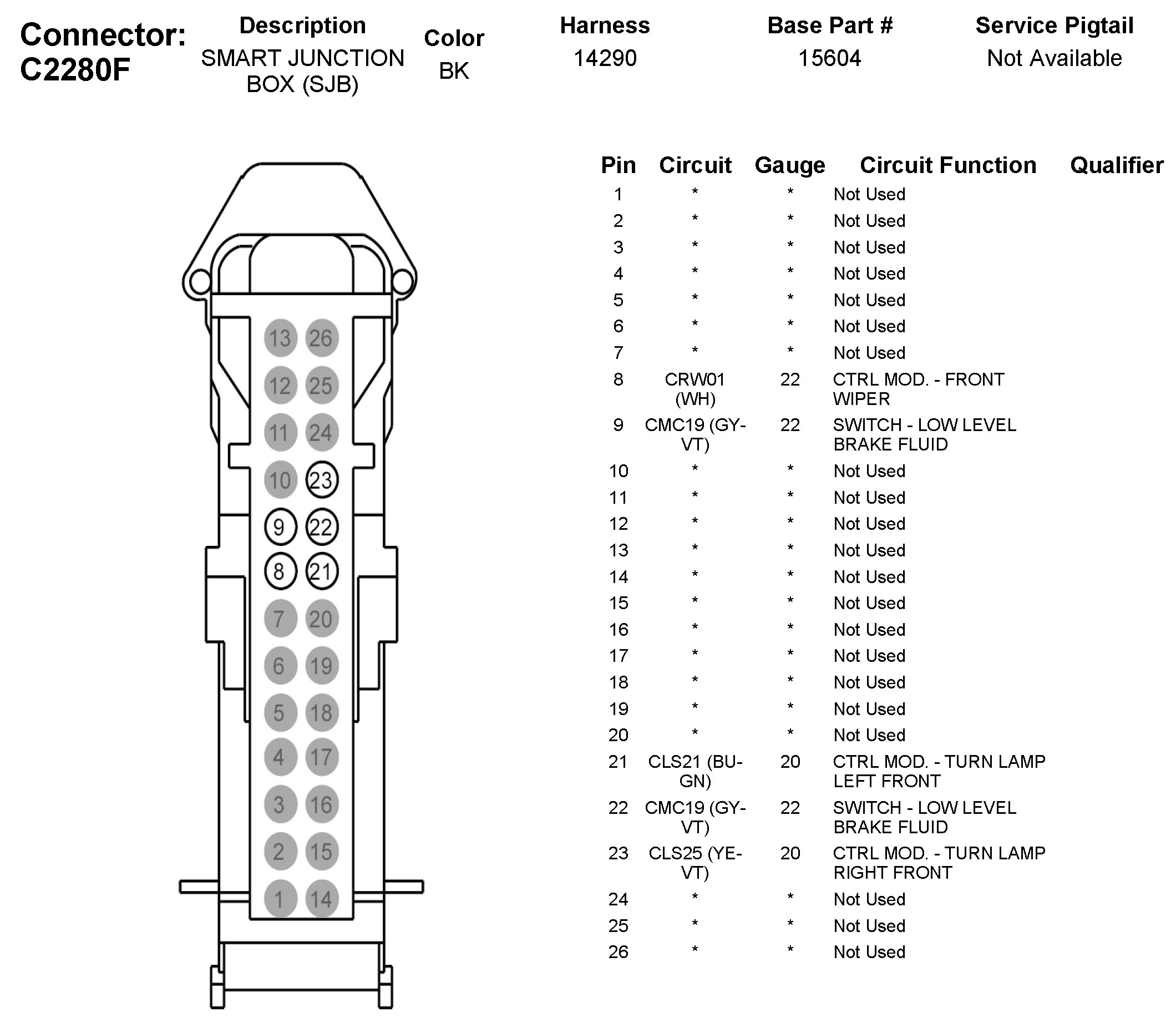 Connector: C2280F

| Description | Color | Harness | Base Part # | Service Pigtail |
|---|---|---|---|---|
| SMART JUNCTION BOX (SJB) | BK | 14290 | 15604 | Not Available |

13 26
12 25
11 24
10 23
9 22
8 21
7 20
6 19
5 18
4 17
3 16
2 15
1 14

| Pin | Circuit | Gauge | Circuit Function | Qualifier |
|---|---|---|---|---|
| 1 | * | * | Not Used | |
| 2 | * | * | Not Used | |
| 3 | * | * | Not Used | |
| 4 | * | * | Not Used | |
| 5 | * | * | Not Used | |
| 6 | * | * | Not Used | |
| 7 | * | * | Not Used | |
| 8 | CRW01 (WH) | 22 | CTRL MOD. - FRONT WIPER | |
| 9 | CMC19 (GY-VT) | 22 | SWITCH - LOW LEVEL BRAKE FLUID | |
| 10 | * | * | Not Used | |
| 11 | * | * | Not Used | |
| 12 | * | * | Not Used | |
| 13 | * | * | Not Used | |
| 14 | * | * | Not Used | |
| 15 | * | * | Not Used | |
| 16 | * | * | Not Used | |
| 17 | * | * | Not Used | |
| 18 | * | * | Not Used | |
| 19 | * | * | Not Used | |
| 20 | * | * | Not Used | |
| 21 | CLS21 (BU-GN) | 20 | CTRL MOD. - TURN LAMP LEFT FRONT | |
| 22 | CMC19 (GY-VT) | 22 | SWITCH - LOW LEVEL BRAKE FLUID | |
| 23 | CLS25 (YE-VT) | 20 | CTRL MOD. - TURN LAMP RIGHT FRONT | |
| 24 | * | * | Not Used | |
| 25 | * | * | Not Used | |
| 26 | * | * | Not Used | |