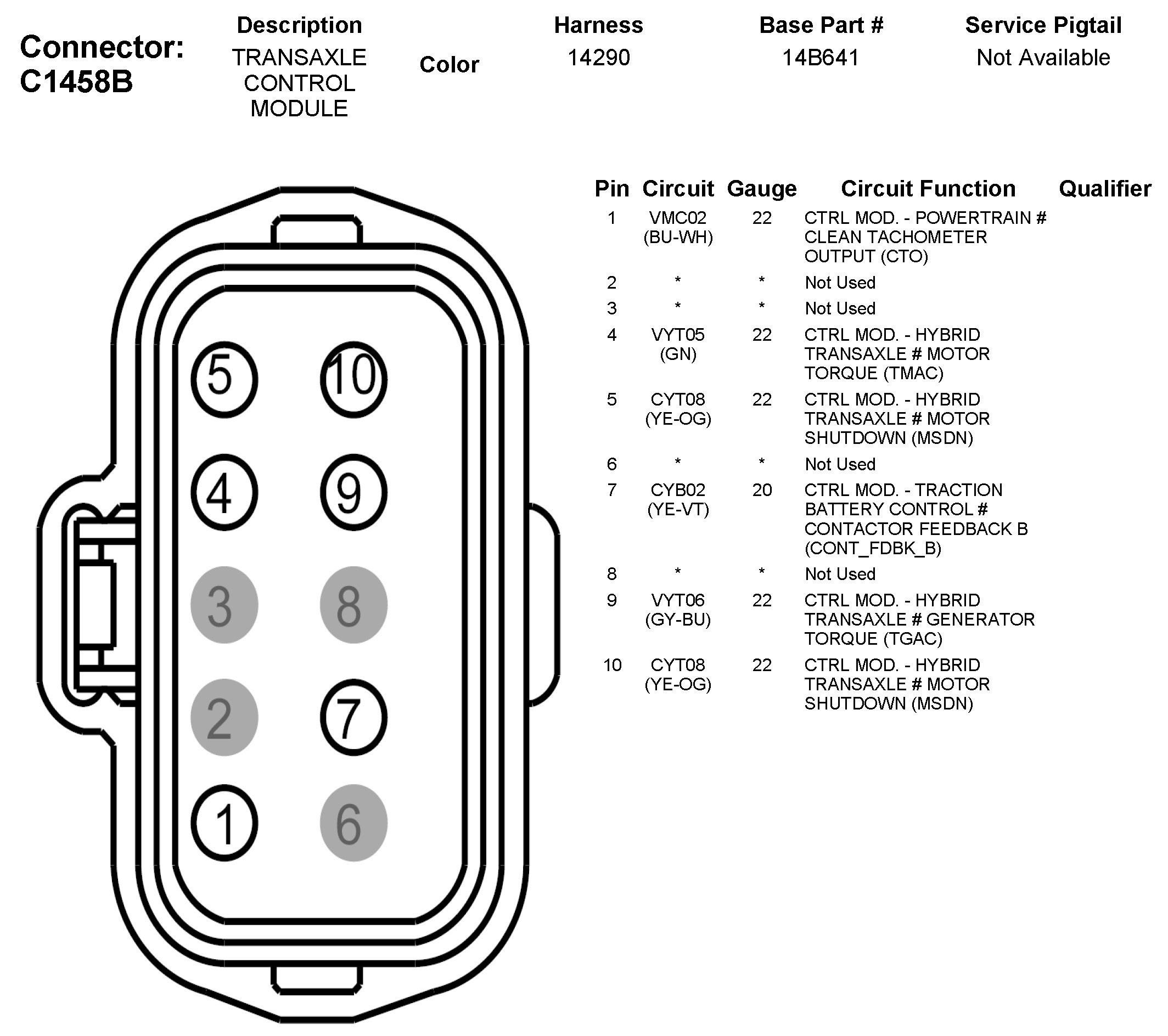 Connector: C1458B

| Description | Color | Harness | Base Part # | Service Pigtail |
|---|---|---|---|---|
| TRANSAXLE CONTROL MODULE | | 14290 | 14B641 | Not Available |

5 10
4 9
3 8
2 7
1 6

| Pin | Circuit | Gauge | Circuit Function | Qualifier |
|---|---|---|---|---|
| 1 | VMC02 (BU-WH) | 22 | CTRL MOD. - POWERTRAIN # CLEAN TACHOMETER OUTPUT (CTO) | |
| 2 | * | * | Not Used | |
| 3 | * | * | Not Used | |
| 4 | VYT05 (GN) | 22 | CTRL MOD. - HYBRID TRANSAXLE # MOTOR TORQUE (TMAC) | |
| 5 | CYT08 (YE-OG) | 22 | CTRL MOD. - HYBRID TRANSAXLE # MOTOR SHUTDOWN (MSDN) | |
| 6 | * | * | Not Used | |
| 7 | CYB02 (YE-VT) | 20 | CTRL MOD. - TRACTION BATTERY CONTROL # CONTACTOR FEEDBACK B (CONT_FDBK_B) | |
| 8 | * | * | Not Used | |
| 9 | VYT06 (GY-BU) | 22 | CTRL MOD. - HYBRID TRANSAXLE # GENERATOR TORQUE (TGAC) | |
| 10 | CYT08 (YE-OG) | 22 | CTRL MOD. - HYBRID TRANSAXLE # MOTOR SHUTDOWN (MSDN) | |