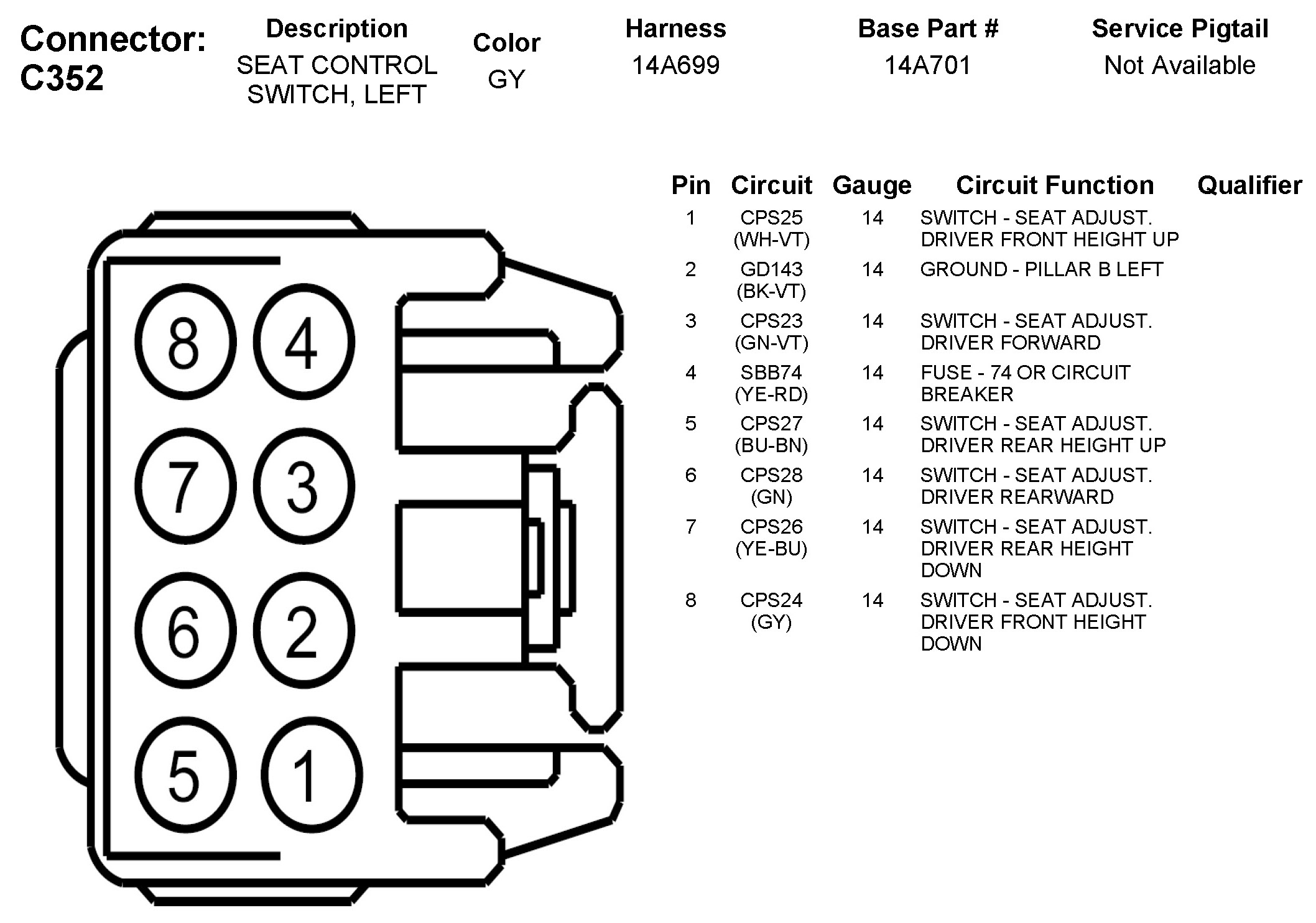 Connector: C352

| Description | Color | Harness | Base Part # | Service Pigtail |
|---|---|---|---|---|
| SEAT CONTROL SWITCH, LEFT | GY | 14A699 | 14A701 | Not Available |

8 4
7 3
6 2
5 1

| Pin | Circuit | Gauge | Circuit Function | Qualifier |
|---|---|---|---|---|
| 1 | CPS25 (WH-VT) | 14 | SWITCH - SEAT ADJUST. DRIVER FRONT HEIGHT UP | |
| 2 | GD143 (BK-VT) | 14 | GROUND - PILLAR B LEFT | |
| 3 | CPS23 (GN-VT) | 14 | SWITCH - SEAT ADJUST. DRIVER FORWARD | |
| 4 | SBB74 (YE-RD) | 14 | FUSE - 74 OR CIRCUIT BREAKER | |
| 5 | CPS27 (BU-BN) | 14 | SWITCH - SEAT ADJUST. DRIVER REAR HEIGHT UP | |
| 6 | CPS28 (GN) | 14 | SWITCH - SEAT ADJUST. DRIVER REARWARD | |
| 7 | CPS26 (YE-BU) | 14 | SWITCH - SEAT ADJUST. DRIVER REAR HEIGHT DOWN | |
| 8 | CPS24 (GY) | 14 | SWITCH - SEAT ADJUST. DRIVER FRONT HEIGHT DOWN | |