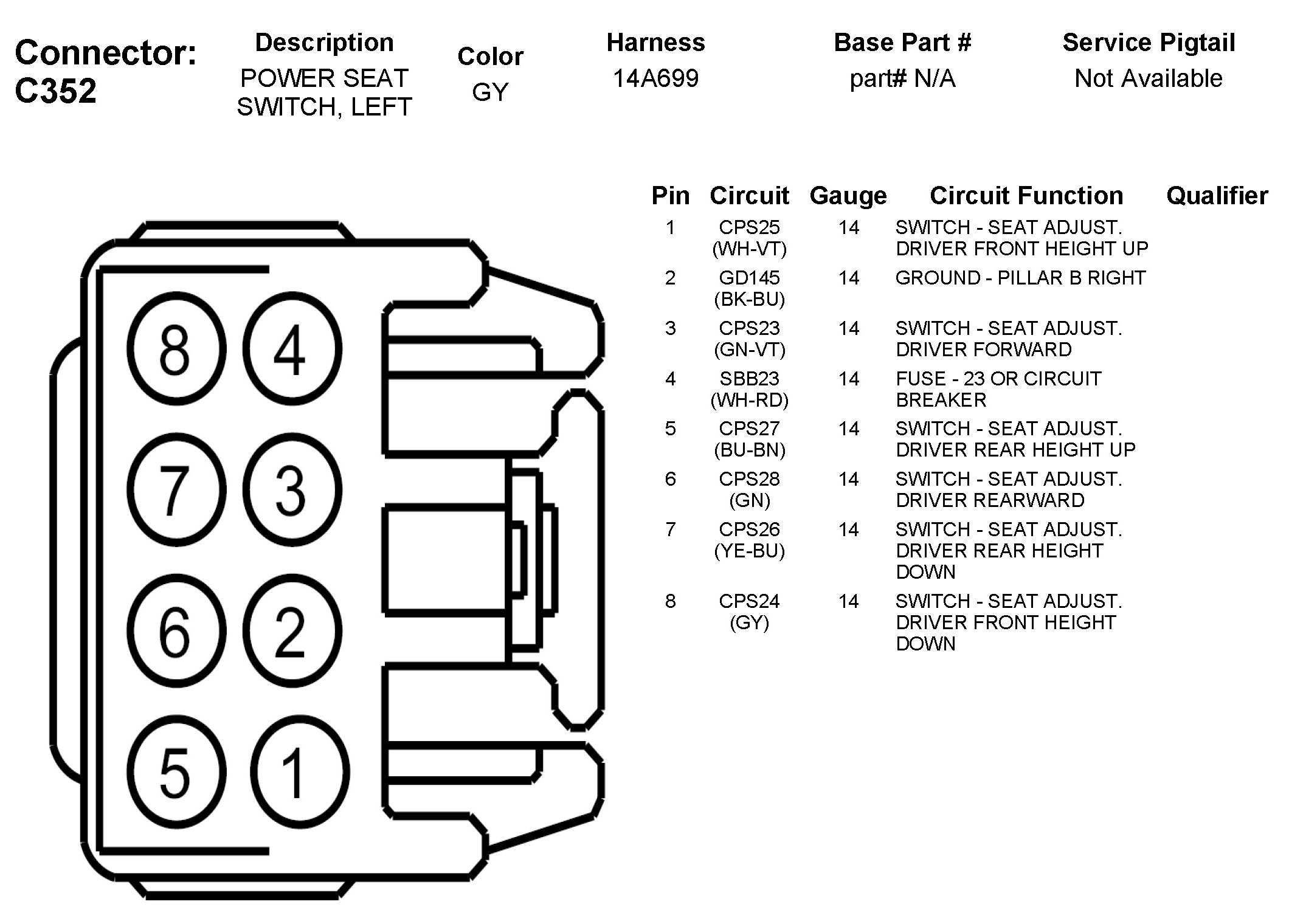 Connector: C352

| Description | Color | Harness | Base Part # | Service Pigtail |
|---|---|---|---|---|
| POWER SEAT SWITCH, LEFT | GY | 14A699 | part# N/A | Not Available |

8 4
7 3
6 2
5 1

| Pin | Circuit | Gauge | Circuit Function | Qualifier |
|---|---|---|---|---|
| 1 | CPS25 (WH-VT) | 14 | SWITCH - SEAT ADJUST. DRIVER FRONT HEIGHT UP | |
| 2 | GD145 (BK-BU) | 14 | GROUND - PILLAR B RIGHT | |
| 3 | CPS23 (GN-VT) | 14 | SWITCH - SEAT ADJUST. DRIVER FORWARD | |
| 4 | SBB23 (WH-RD) | 14 | FUSE - 23 OR CIRCUIT BREAKER | |
| 5 | CPS27 (BU-BN) | 14 | SWITCH - SEAT ADJUST. DRIVER REAR HEIGHT UP | |
| 6 | CPS28 (GN) | 14 | SWITCH - SEAT ADJUST. DRIVER REARWARD | |
| 7 | CPS26 (YE-BU) | 14 | SWITCH - SEAT ADJUST. DRIVER REAR HEIGHT DOWN | |
| 8 | CPS24 (GY) | 14 | SWITCH - SEAT ADJUST. DRIVER FRONT HEIGHT DOWN | |