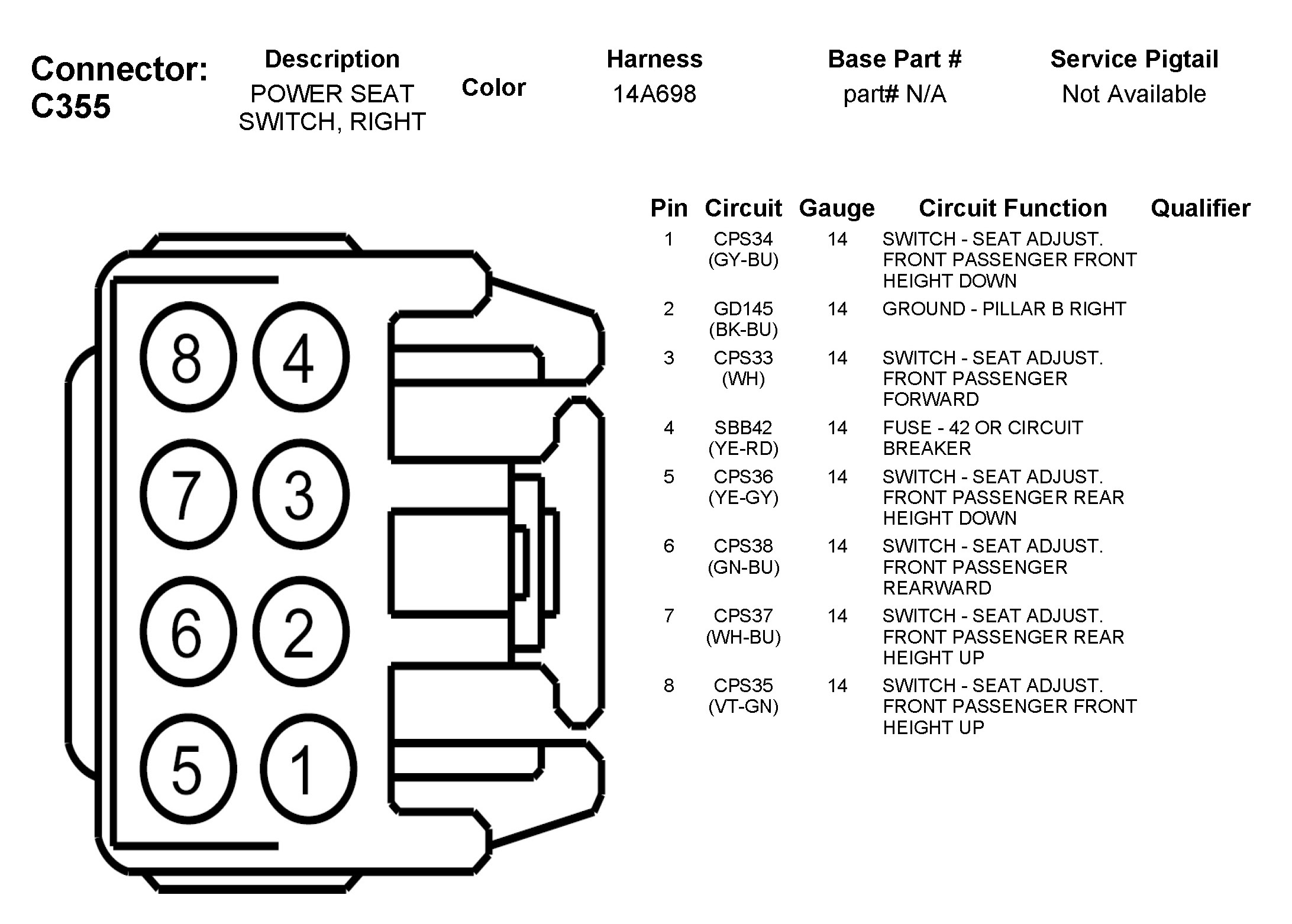 Connector: C355

| Description | Color | Harness | Base Part # | Service Pigtail |
|---|---|---|---|---|
| POWER SEAT SWITCH, RIGHT | | 14A698 | part# N/A | Not Available |

8 4
7 3
6 2
5 1

| Pin | Circuit | Gauge | Circuit Function | Qualifier |
|---|---|---|---|---|
| 1 | CPS34 (GY-BU) | 14 | SWITCH - SEAT ADJUST. FRONT PASSENGER FRONT HEIGHT DOWN | |
| 2 | GD145 (BK-BU) | 14 | GROUND - PILLAR B RIGHT | |
| 3 | CPS33 (WH) | 14 | SWITCH - SEAT ADJUST. FRONT PASSENGER FORWARD | |
| 4 | SBB42 (YE-RD) | 14 | FUSE - 42 OR CIRCUIT BREAKER | |
| 5 | CPS36 (YE-GY) | 14 | SWITCH - SEAT ADJUST. FRONT PASSENGER REAR HEIGHT DOWN | |
| 6 | CPS38 (GN-BU) | 14 | SWITCH - SEAT ADJUST. FRONT PASSENGER REARWARD | |
| 7 | CPS37 (WH-BU) | 14 | SWITCH - SEAT ADJUST. FRONT PASSENGER REAR HEIGHT UP | |
| 8 | CPS35 (VT-GN) | 14 | SWITCH - SEAT ADJUST. FRONT PASSENGER FRONT HEIGHT UP | |