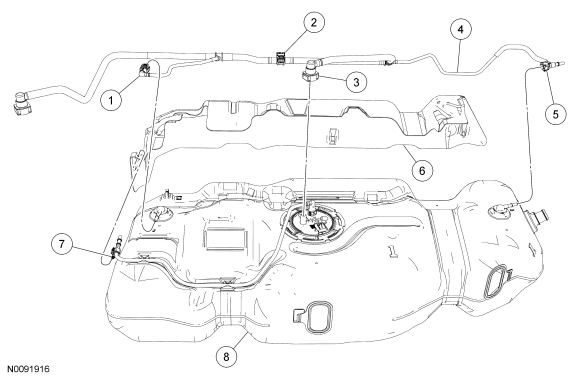 2
4
1
3
5
6
7
8
N0091916