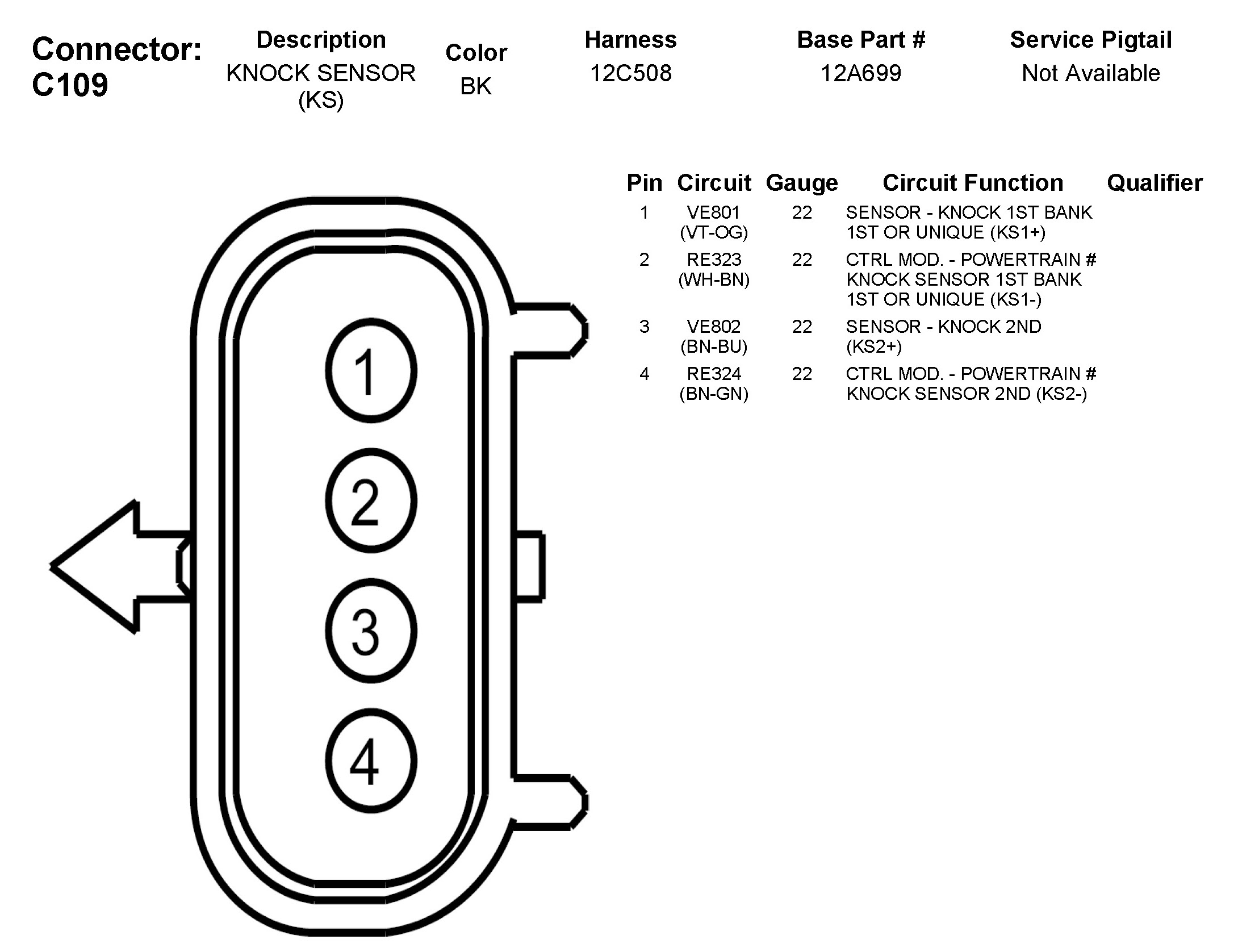 Connector: C109

| Description | Color | Harness | Base Part # | Service Pigtail |
|---|---|---|---|---|
| KNOCK SENSOR (KS) | BK | 12C508 | 12A699 | Not Available |

| Pin | Circuit | Gauge | Circuit Function | Qualifier |
|---|---|---|---|---|
| 1 | VE801 (VT-OG) | 22 | SENSOR - KNOCK 1ST BANK 1ST OR UNIQUE (KS1+) | |
| 2 | RE323 (WH-BN) | 22 | CTRL MOD. - POWERTRAIN # KNOCK SENSOR 1ST BANK 1ST OR UNIQUE (KS1-) | |
| 3 | VE802 (BN-BU) | 22 | SENSOR - KNOCK 2ND (KS2+) | |
| 4 | RE324 (BN-GN) | 22 | CTRL MOD. - POWERTRAIN # KNOCK SENSOR 2ND (KS2-) | |

1
2
3
4