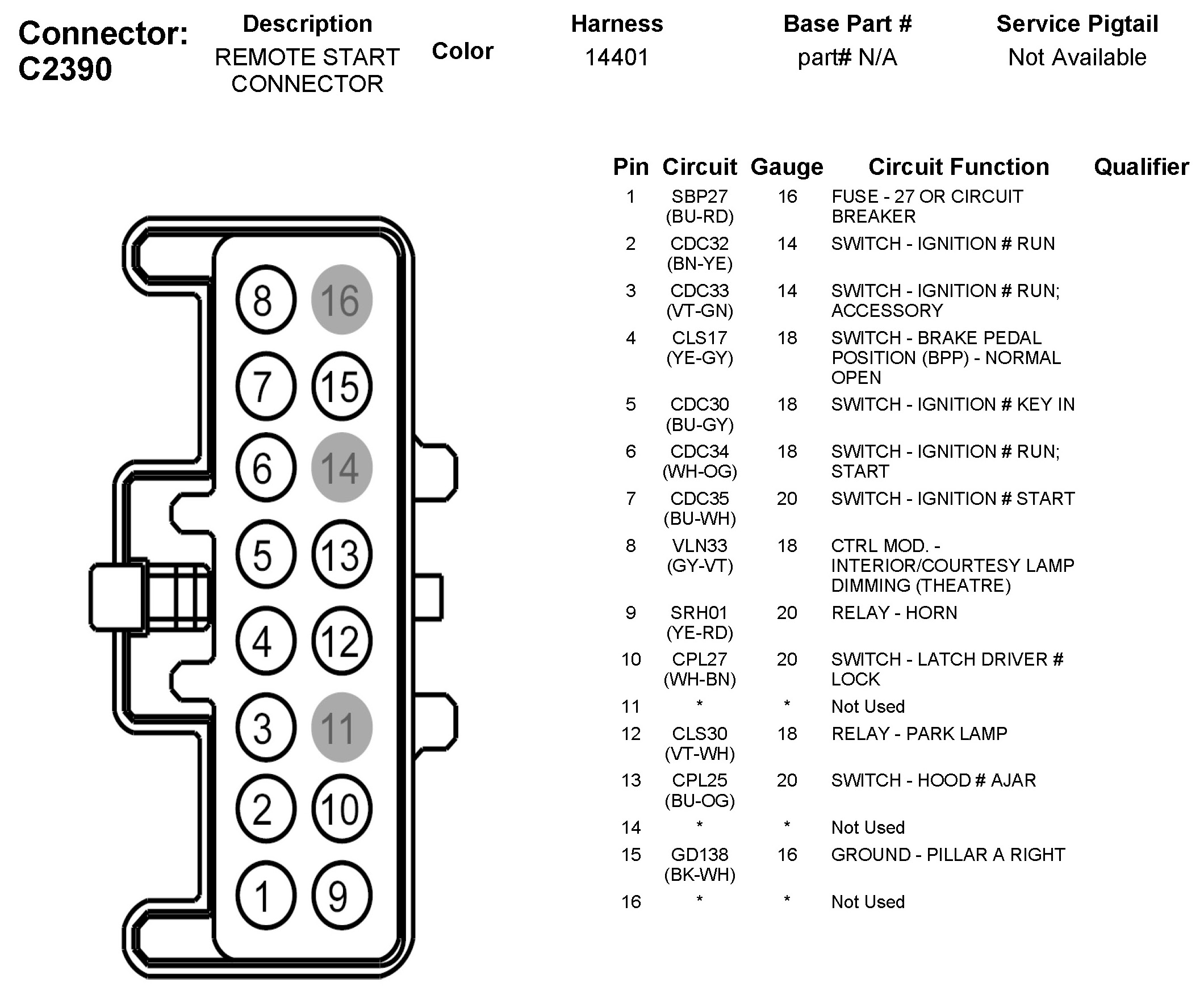 Connector: C2390

| Description | Color | Harness | Base Part # | Service Pigtail |
|---|---|---|---|---|
| REMOTE START CONNECTOR | | 14401 | part# N/A | Not Available |

8 16
7 15
6 14
5 13
4 12
3 11
2 10
1 9

| Pin | Circuit | Gauge | Circuit Function | Qualifier |
|---|---|---|---|---|
| 1 | SBP27 (BU-RD) | 16 | FUSE - 27 OR CIRCUIT BREAKER | |
| 2 | CDC32 (BN-YE) | 14 | SWITCH - IGNITION # RUN | |
| 3 | CDC33 (VT-GN) | 14 | SWITCH - IGNITION # RUN; ACCESSORY | |
| 4 | CLS17 (YE-GY) | 18 | SWITCH - BRAKE PEDAL POSITION (BPP) - NORMAL OPEN | |
| 5 | CDC30 (BU-GY) | 18 | SWITCH - IGNITION # KEY IN | |
| 6 | CDC34 (WH-OG) | 18 | SWITCH - IGNITION # RUN; START | |
| 7 | CDC35 (BU-WH) | 20 | SWITCH - IGNITION # START | |
| 8 | VLN33 (GY-VT) | 18 | CTRL MOD. - INTERIOR/COURTESY LAMP DIMMING (THEATRE) | |
| 9 | SRH01 (YE-RD) | 20 | RELAY - HORN | |
| 10 | CPL27 (WH-BN) | 20 | SWITCH - LATCH DRIVER # LOCK | |
| 11 | * | * | Not Used | |
| 12 | CLS30 (VT-WH) | 18 | RELAY - PARK LAMP | |
| 13 | CPL25 (BU-OG) | 20 | SWITCH - HOOD # AJAR | |
| 14 | * | * | Not Used | |
| 15 | GD138 (BK-WH) | 16 | GROUND - PILLAR A RIGHT | |
| 16 | * | * | Not Used | |