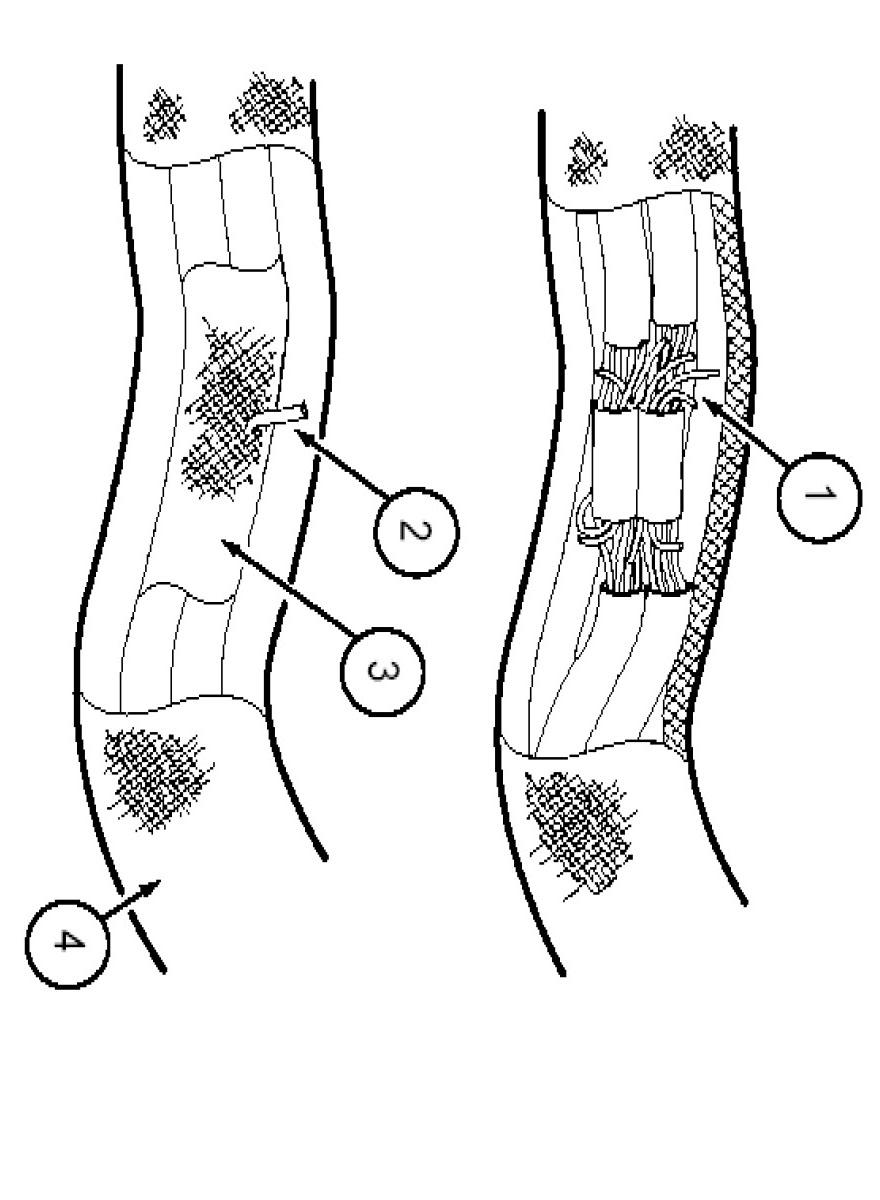 1
2
3
4