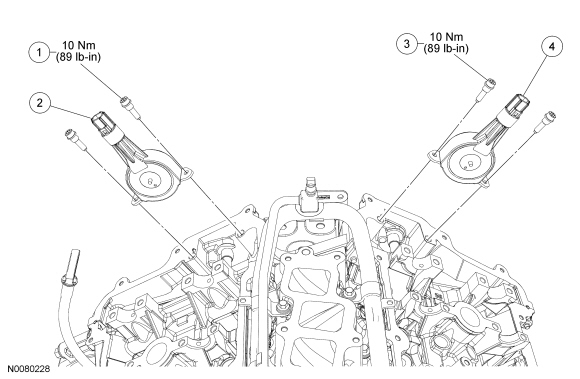 1
10 Nm
(89 lb-in)

2

3
10 Nm
(89 lb-in)

4

N0080228