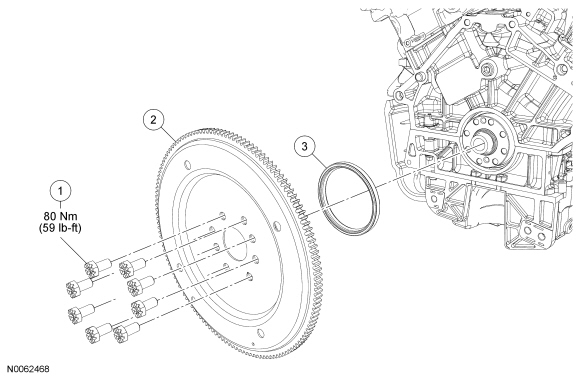 2

3

1
80 Nm
(59 lb-ft)

N0062468