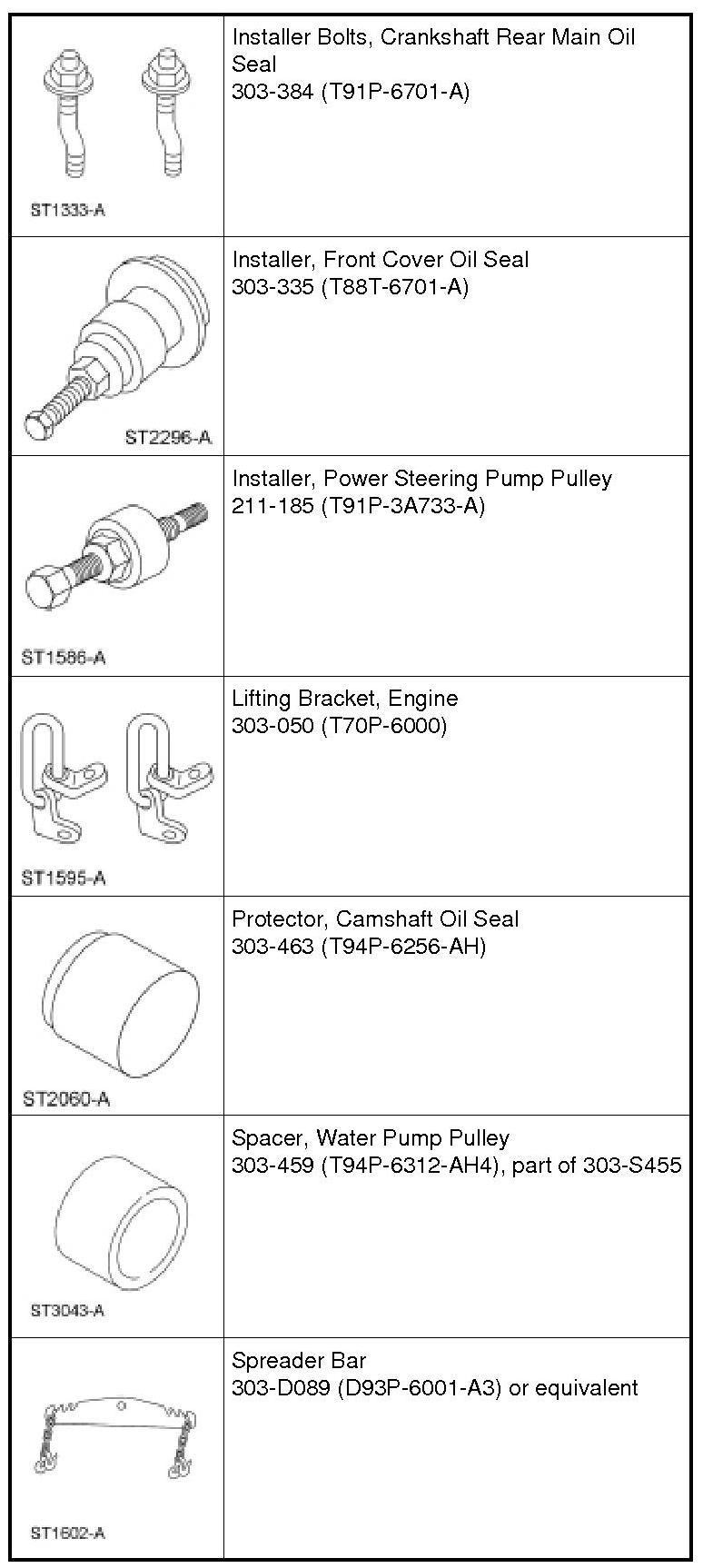 | | |
|---|---|
| ST1333-A | Installer Bolts, Crankshaft Rear Main Oil Seal 303-384 (T91P-6701-A) |
| ST2296-A | Installer, Front Cover Oil Seal 303-335 (T88T-6701-A) |
| ST1586-A | Installer, Power Steering Pump Pulley 211-185 (T91P-3A733-A) |
| ST1595-A | Lifting Bracket, Engine 303-050 (T70P-6000) |
| ST2060-A | Protector, Camshaft Oil Seal 303-463 (T94P-6256-AH) |
| ST3043-A | Spacer, Water Pump Pulley 303-459 (T94P-6312-AH4), part of 303-S455 |
| ST1602-A | Spreader Bar 303-D089 (D93P-6001-A3) or equivalent |