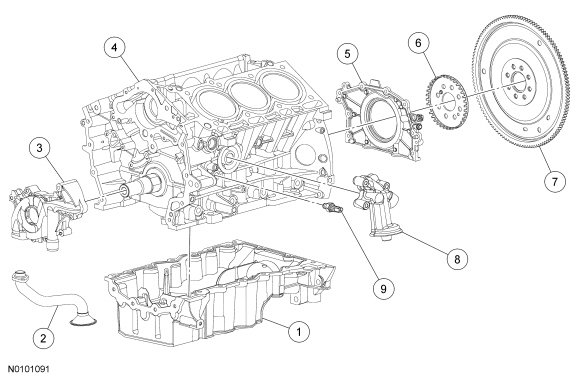 4
5
6
3
7
8
9
2
1
N0101091