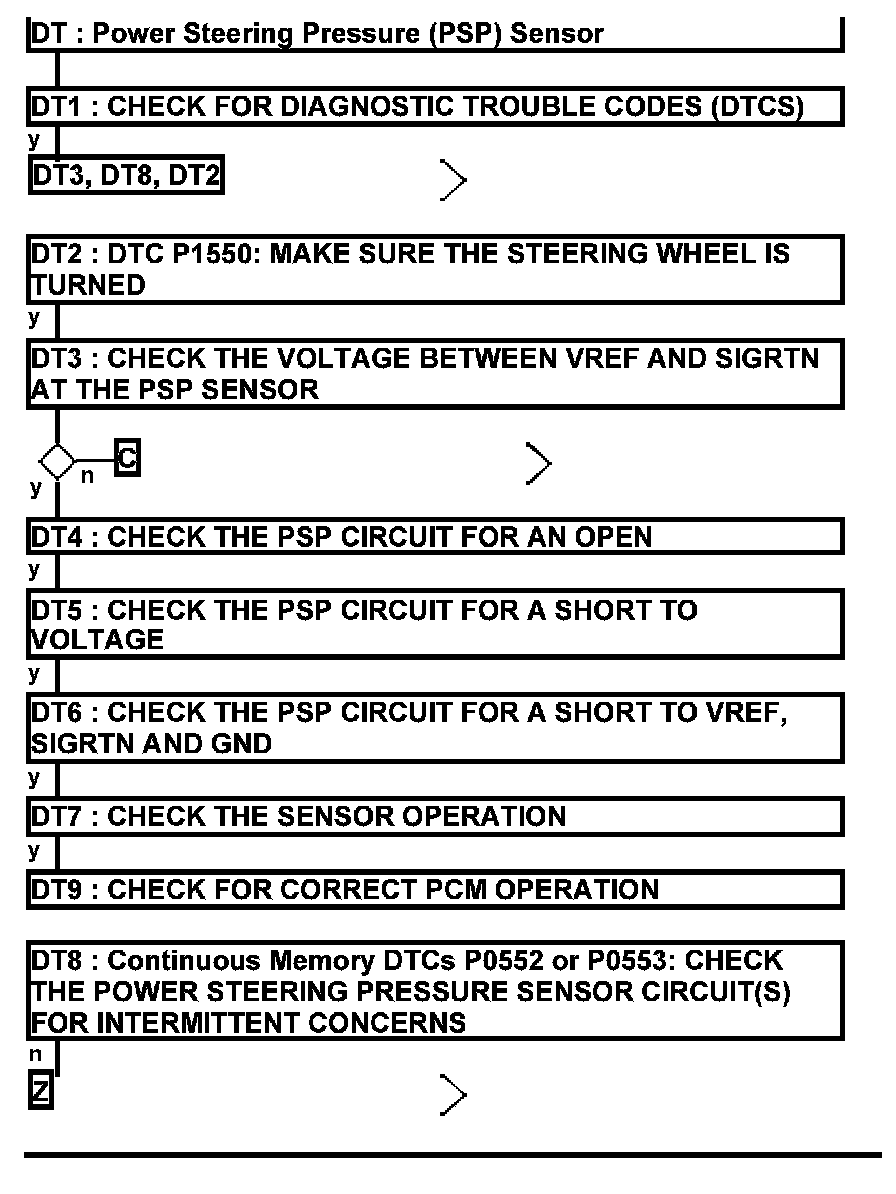 DT : Power Steering Pressure (PSP) Sensor

DT1 : CHECK FOR DIAGNOSTIC TROUBLE CODES (DTCS)

y

DT3, DT8, DT2

DT2 : DTC P1550: MAKE SURE THE STEERING WHEEL IS TURNED

y

DT3 : CHECK THE VOLTAGE BETWEEN VREF AND SIGRTN AT THE PSP SENSOR

n C

y

DT4 : CHECK THE PSP CIRCUIT FOR AN OPEN

y

DT5 : CHECK THE PSP CIRCUIT FOR A SHORT TO VOLTAGE

y

DT6 : CHECK THE PSP CIRCUIT FOR A SHORT TO VREF, SIGRTN AND GND

y

DT7 : CHECK THE SENSOR OPERATION

y

DT9 : CHECK FOR CORRECT PCM OPERATION

DT8 : Continuous Memory DTCs P0552 or P0553: CHECK THE POWER STEERING PRESSURE SENSOR CIRCUIT(S) FOR INTERMITTENT CONCERNS

n

Z