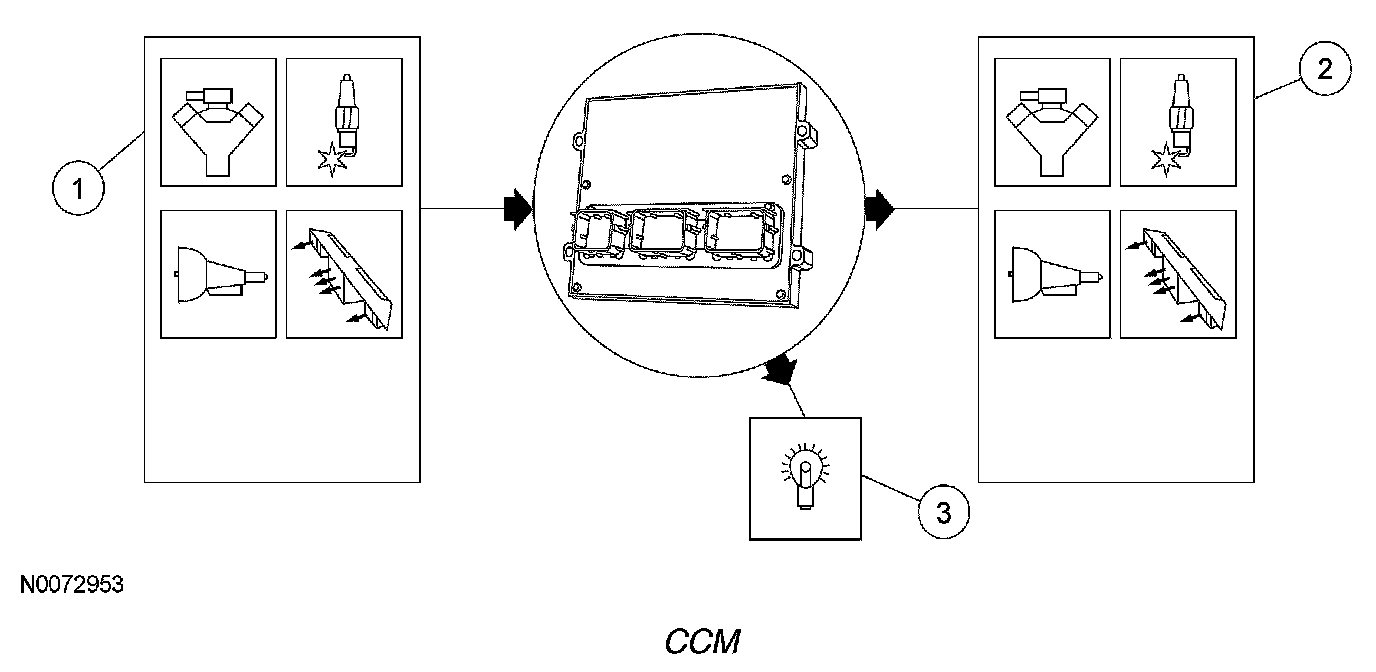 1

2

3

N0072953

CCM