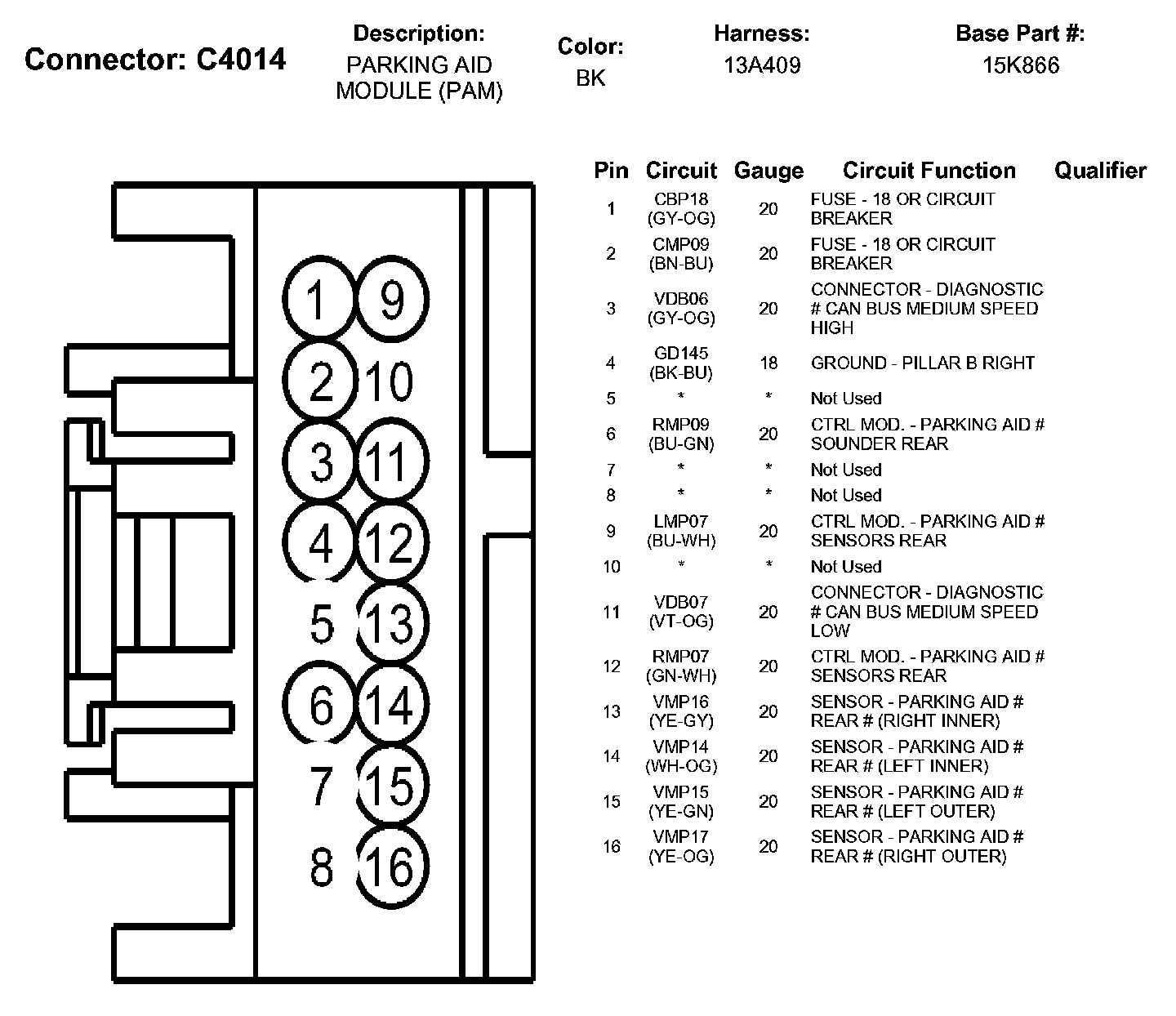 Connector: C4014

Description:
PARKING AID MODULE (PAM)

Color:
BK

Harness:
13A409

Base Part #:
15K866

1 9
2 10
3 11
4 12
5 13
6 14
7 15
8 16

| Pin | Circuit | Gauge | Circuit Function | Qualifier |
|---|---|---|---|---|
| 1 | CBP18 (GY-OG) | 20 | FUSE - 18 OR CIRCUIT BREAKER | |
| 2 | CMP09 (BN-BU) | 20 | FUSE - 18 OR CIRCUIT BREAKER | |
| 3 | VDB06 (GY-OG) | 20 | CONNECTOR - DIAGNOSTIC # CAN BUS MEDIUM SPEED HIGH | |
| 4 | GD145 (BK-BU) | 18 | GROUND - PILLAR B RIGHT | |
| 5 | * | * | Not Used | |
| 6 | RMP09 (BU-GN) | 20 | CTRL MOD. - PARKING AID # SOUNDER REAR | |
| 7 | * | * | Not Used | |
| 8 | * | * | Not Used | |
| 9 | LMP07 (BU-WH) | 20 | CTRL MOD. - PARKING AID # SENSORS REAR | |
| 10 | * | * | Not Used | |
| 11 | VDB07 (VT-OG) | 20 | CONNECTOR - DIAGNOSTIC # CAN BUS MEDIUM SPEED LOW | |
| 12 | RMP07 (GN-WH) | 20 | CTRL MOD. - PARKING AID # SENSORS REAR | |
| 13 | VMP16 (YE-GY) | 20 | SENSOR - PARKING AID # REAR # (RIGHT INNER) | |
| 14 | VMP14 (WH-OG) | 20 | SENSOR - PARKING AID # REAR # (LEFT INNER) | |
| 15 | VMP15 (YE-GN) | 20 | SENSOR - PARKING AID # REAR # (LEFT OUTER) | |
| 16 | VMP17 (YE-OG) | 20 | SENSOR - PARKING AID # REAR # (RIGHT OUTER) | |