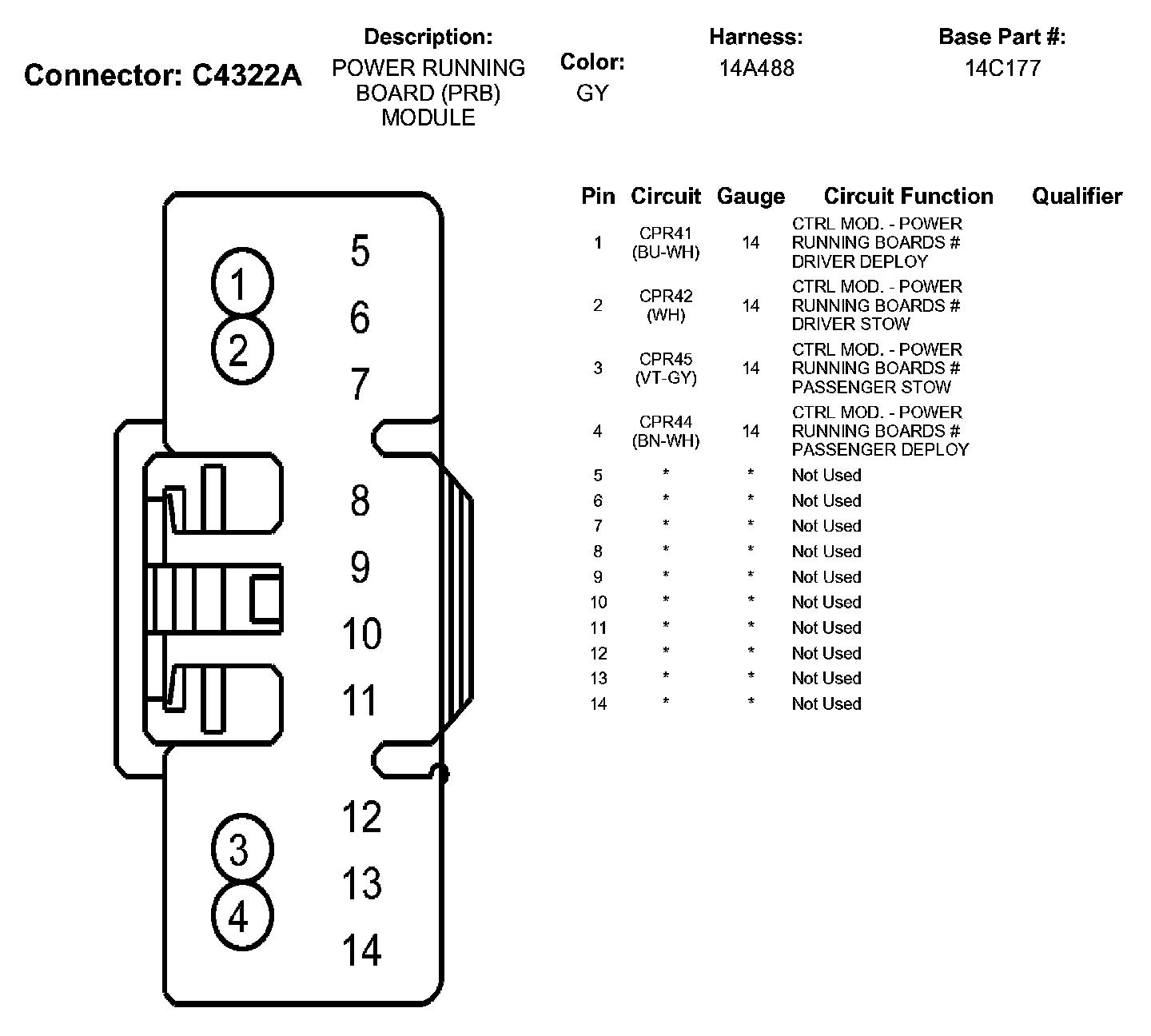 Connector: C4322A

Description:
POWER RUNNING BOARD (PRB) MODULE

Color:
GY

Harness:
14A488

Base Part #:
14C177

5
1
6
2
7
8
9
10
11
12
3
13
4
14

| Pin | Circuit | Gauge | Circuit Function | Qualifier |
|---|---|---|---|---|
| 1 | CPR41 (BU-WH) | 14 | CTRL MOD. - POWER RUNNING BOARDS # DRIVER DEPLOY | |
| 2 | CPR42 (WH) | 14 | CTRL MOD. - POWER RUNNING BOARDS # DRIVER STOW | |
| 3 | CPR45 (VT-GY) | 14 | CTRL MOD. - POWER RUNNING BOARDS # PASSENGER STOW | |
| 4 | CPR44 (BN-WH) | 14 | CTRL MOD. - POWER RUNNING BOARDS # PASSENGER DEPLOY | |
| 5 | * | * | Not Used | |
| 6 | * | * | Not Used | |
| 7 | * | * | Not Used | |
| 8 | * | * | Not Used | |
| 9 | * | * | Not Used | |
| 10 | * | * | Not Used | |
| 11 | * | * | Not Used | |
| 12 | * | * | Not Used | |
| 13 | * | * | Not Used | |
| 14 | * | * | Not Used | |