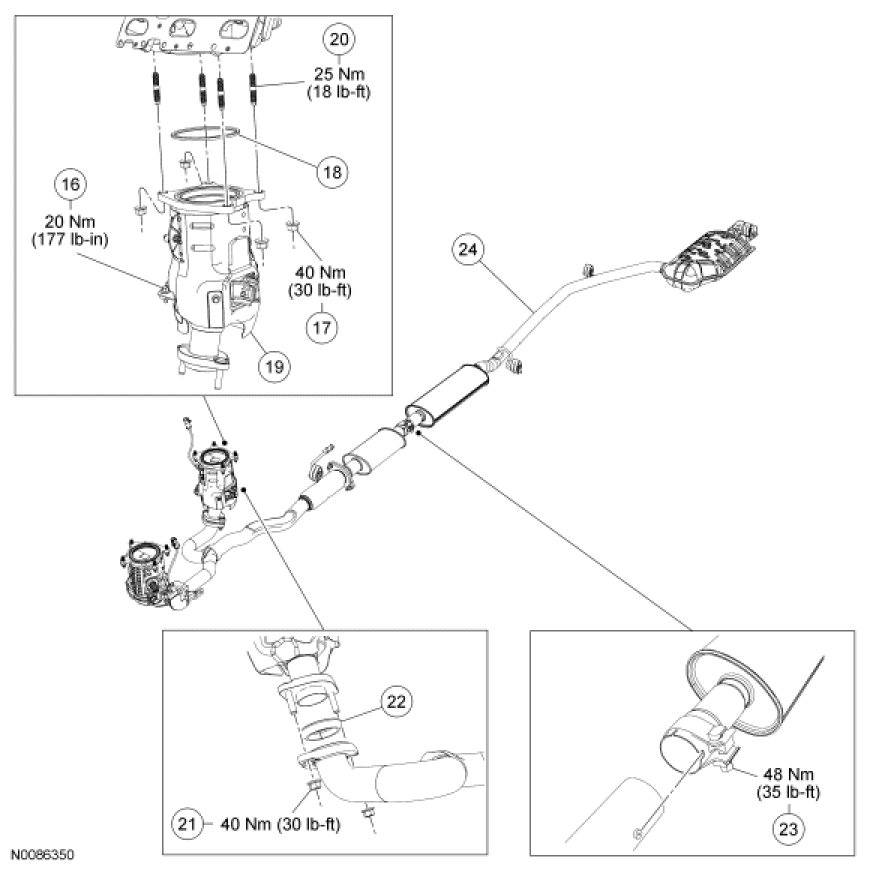 20
25 Nm
(18 lb-ft)

18

16
20 Nm
(177 lb-in)

40 Nm
(30 lb-ft)
17

19

24

22

21 40 Nm (30 lb-ft)

48 Nm
(35 lb-ft)
23

N0086350