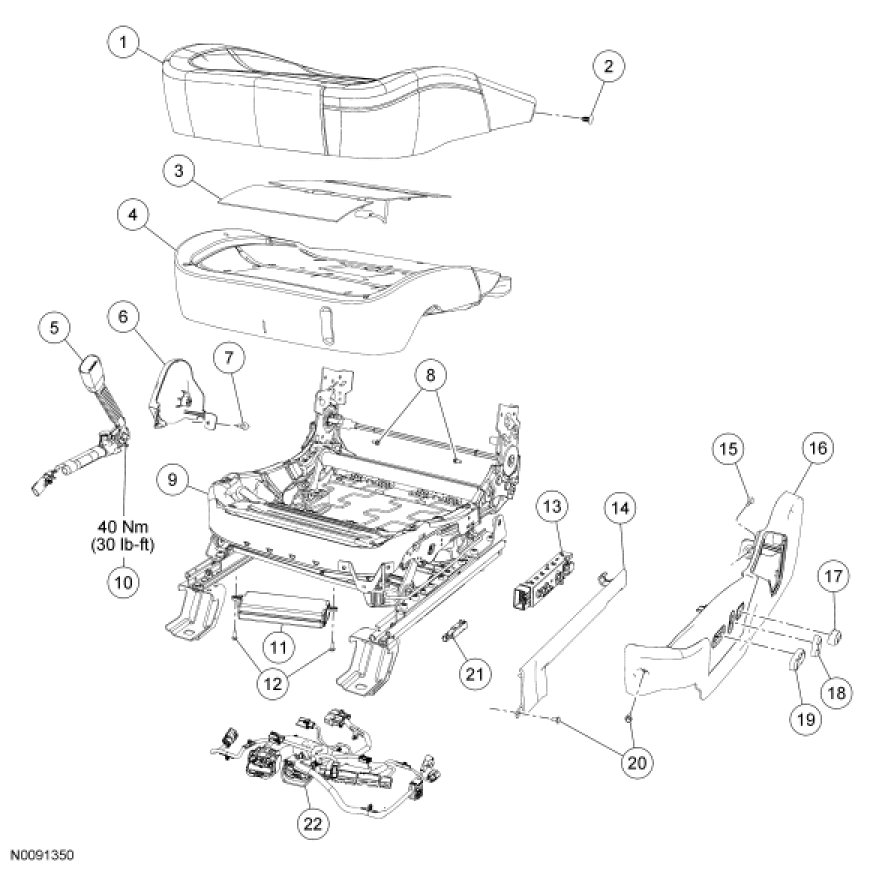 1
2
3
4
5
6
7
8
9
40 Nm
(30 lb-ft)
10
11
12
13
14
15
16
17
18
19
20
21
22
N0091350