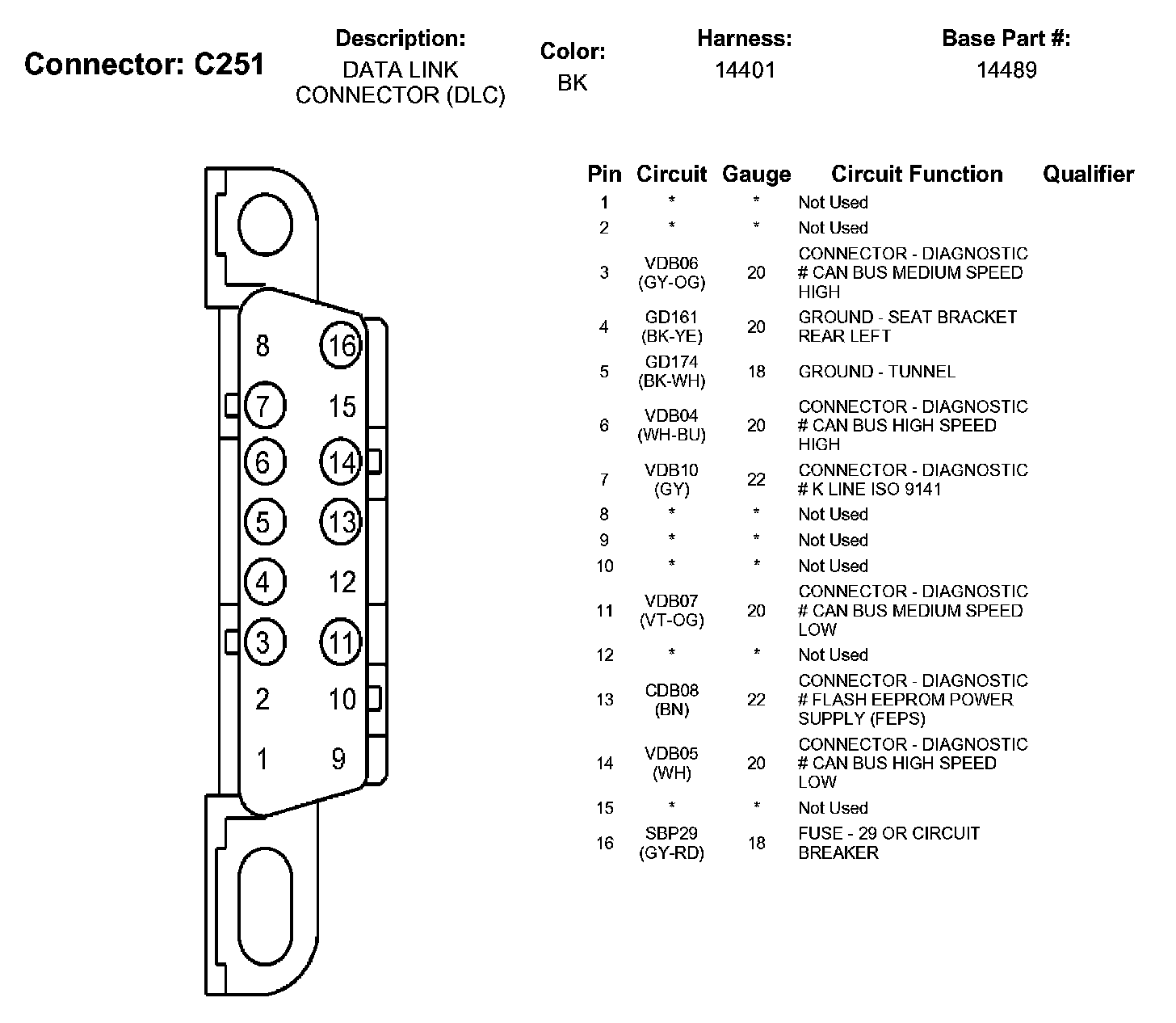 Connector: C251

Description:
DATA LINK CONNECTOR (DLC)

Color:
BK

Harness:
14401

Base Part #:
14489

8 16
7 15
6 14
5 13
4 12
3 11
2 10
1 9

| Pin | Circuit | Gauge | Circuit Function | Qualifier |
|---|---|---|---|---|
| 1 | * | * | Not Used | |
| 2 | * | * | Not Used | |
| 3 | VDB06 (GY-OG) | 20 | CONNECTOR - DIAGNOSTIC # CAN BUS MEDIUM SPEED HIGH | |
| 4 | GD161 (BK-YE) | 20 | GROUND - SEAT BRACKET REAR LEFT | |
| 5 | GD174 (BK-WH) | 18 | GROUND - TUNNEL | |
| 6 | VDB04 (WH-BU) | 20 | CONNECTOR - DIAGNOSTIC # CAN BUS HIGH SPEED HIGH | |
| 7 | VDB10 (GY) | 22 | CONNECTOR - DIAGNOSTIC # K LINE ISO 9141 | |
| 8 | * | * | Not Used | |
| 9 | * | * | Not Used | |
| 10 | * | * | Not Used | |
| 11 | VDB07 (VT-OG) | 20 | CONNECTOR - DIAGNOSTIC # CAN BUS MEDIUM SPEED LOW | |
| 12 | * | * | Not Used | |
| 13 | CDB08 (BN) | 22 | CONNECTOR - DIAGNOSTIC # FLASH EEPROM POWER SUPPLY (FEPS) | |
| 14 | VDB05 (WH) | 20 | CONNECTOR - DIAGNOSTIC # CAN BUS HIGH SPEED LOW | |
| 15 | * | * | Not Used | |
| 16 | SBP29 (GY-RD) | 18 | FUSE - 29 OR CIRCUIT BREAKER | |