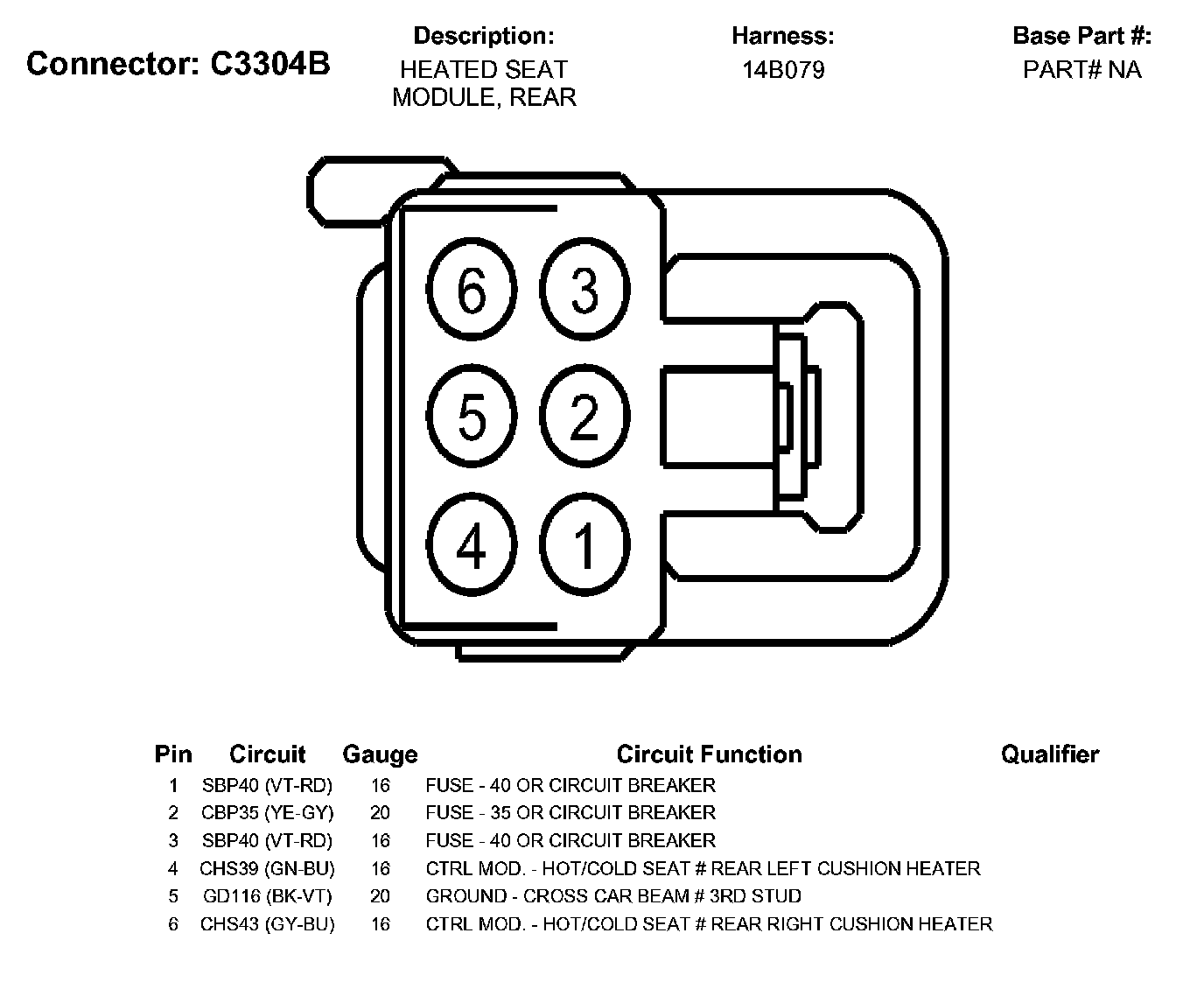 Connector: C3304B

Description:
HEATED SEAT MODULE, REAR

Harness:
14B079

Base Part #:
PART# NA

6
3
5
2
4
1

| Pin | Circuit | Gauge | Circuit Function | Qualifier |
|---|---|---|---|---|
| 1 | SBP40 (VT-RD) | 16 | FUSE - 40 OR CIRCUIT BREAKER | |
| 2 | CBP35 (YE-GY) | 20 | FUSE - 35 OR CIRCUIT BREAKER | |
| 3 | SBP40 (VT-RD) | 16 | FUSE - 40 OR CIRCUIT BREAKER | |
| 4 | CHS39 (GN-BU) | 16 | CTRL MOD. - HOT/COLD SEAT # REAR LEFT CUSHION HEATER | |
| 5 | GD116 (BK-VT) | 20 | GROUND - CROSS CAR BEAM # 3RD STUD | |
| 6 | CHS43 (GY-BU) | 16 | CTRL MOD. - HOT/COLD SEAT # REAR RIGHT CUSHION HEATER | |