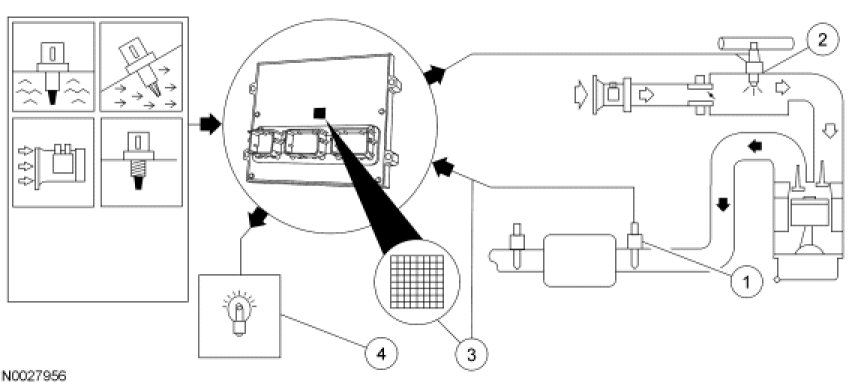 2

1

4

3

N0027956