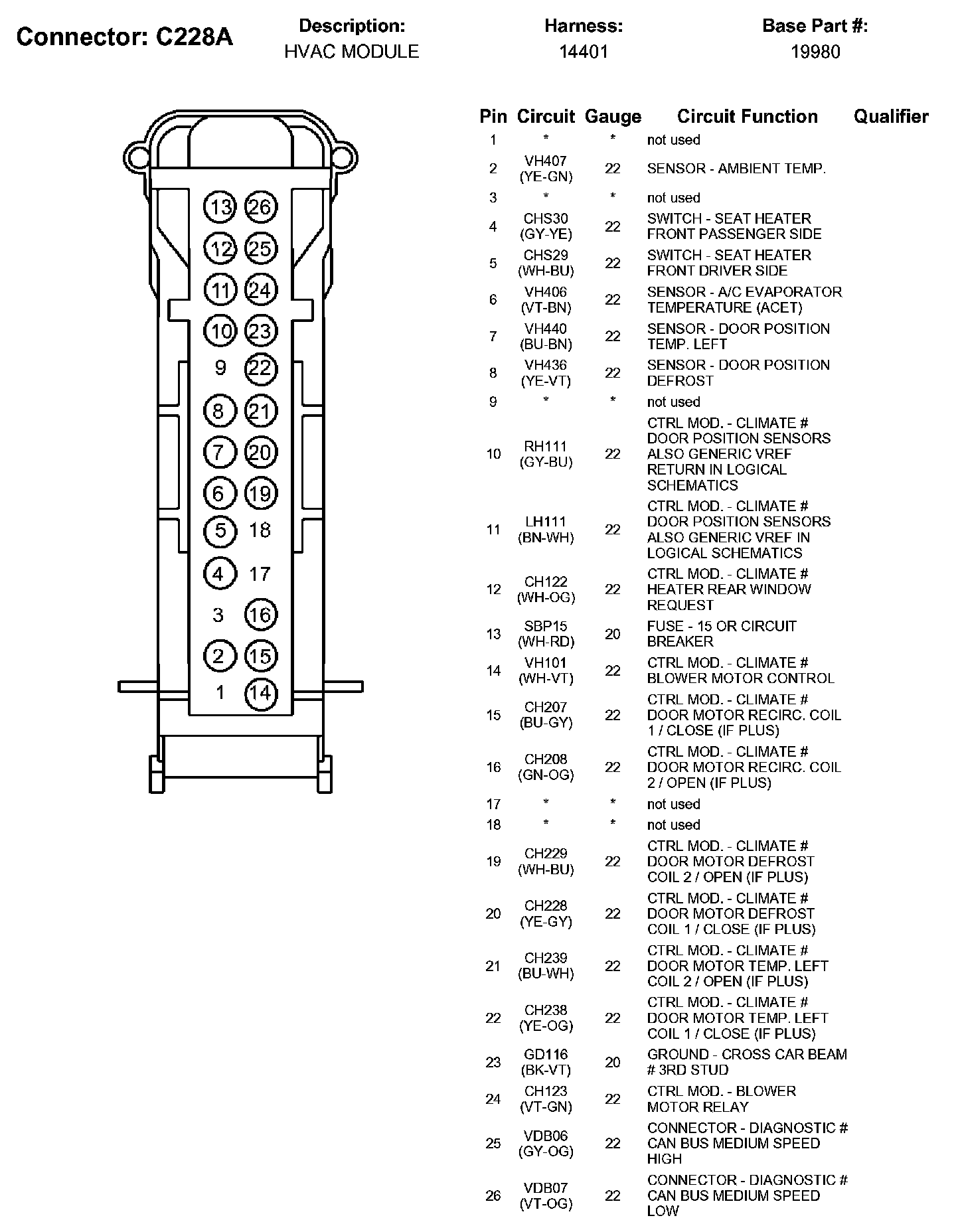 Connector: C228A

Description:
HVAC MODULE

Harness:
14401

Base Part #:
19980

13 26
12 25
11 24
10 23
9 22
8 21
7 20
6 19
5 18
4 17
3 16
2 15
1 14

| Pin | Circuit | Gauge | Circuit Function | Qualifier |
|---|---|---|---|---|
| 1 | * | * | not used | |
| 2 | VH407 (YE-GN) | 22 | SENSOR - AMBIENT TEMP. | |
| 3 | * | * | not used | |
| 4 | CHS30 (GY-YE) | 22 | SWITCH - SEAT HEATER FRONT PASSENGER SIDE | |
| 5 | CHS29 (WH-BU) | 22 | SWITCH - SEAT HEATER FRONT DRIVER SIDE | |
| 6 | VH406 (VT-BN) | 22 | SENSOR - A/C EVAPORATOR TEMPERATURE (ACET) | |
| 7 | VH440 (BU-BN) | 22 | SENSOR - DOOR POSITION TEMP. LEFT | |
| 8 | VH436 (YE-VT) | 22 | SENSOR - DOOR POSITION DEFROST | |
| 9 | * | * | not used | |
| 10 | RH111 (GY-BU) | 22 | CTRL MOD. - CLIMATE # DOOR POSITION SENSORS ALSO GENERIC VREF RETURN IN LOGICAL SCHEMATICS | |
| 11 | LH111 (BN-WH) | 22 | CTRL MOD. - CLIMATE # DOOR POSITION SENSORS ALSO GENERIC VREF IN LOGICAL SCHEMATICS | |
| 12 | CH122 (WH-OG) | 22 | CTRL MOD. - CLIMATE # HEATER REAR WINDOW REQUEST | |
| 13 | SBP15 (WH-RD) | 20 | FUSE - 15 OR CIRCUIT BREAKER | |
| 14 | VH101 (WH-VT) | 22 | CTRL MOD. - CLIMATE # BLOWER MOTOR CONTROL | |
| 15 | CH207 (BU-GY) | 22 | CTRL MOD. - CLIMATE # DOOR MOTOR RECIRC. COIL 1 / CLOSE (IF PLUS) | |
| 16 | CH208 (GN-OG) | 22 | CTRL MOD. - CLIMATE # DOOR MOTOR RECIRC. COIL 2 / OPEN (IF PLUS) | |
| 17 | * | * | not used | |
| 18 | * | * | not used | |
| 19 | CH229 (WH-BU) | 22 | CTRL MOD. - CLIMATE # DOOR MOTOR DEFROST COIL 2 / OPEN (IF PLUS) | |
| 20 | CH228 (YE-GY) | 22 | CTRL MOD. - CLIMATE # DOOR MOTOR DEFROST COIL 1 / CLOSE (IF PLUS) | |
| 21 | CH239 (BU-WH) | 22 | CTRL MOD. - CLIMATE # DOOR MOTOR TEMP. LEFT COIL 2 / OPEN (IF PLUS) | |
| 22 | CH238 (YE-OG) | 22 | CTRL MOD. - CLIMATE # DOOR MOTOR TEMP. LEFT COIL 1 / CLOSE (IF PLUS) | |
| 23 | GD116 (BK-VT) | 20 | GROUND - CROSS CAR BEAM # 3RD STUD | |
| 24 | CH123 (VT-GN) | 22 | CTRL MOD. - BLOWER MOTOR RELAY | |
| 25 | VDB06 (GY-OG) | 22 | CONNECTOR - DIAGNOSTIC # CAN BUS MEDIUM SPEED HIGH | |
| 26 | VDB07 (VT-OG) | 22 | CONNECTOR - DIAGNOSTIC # CAN BUS MEDIUM SPEED LOW | |