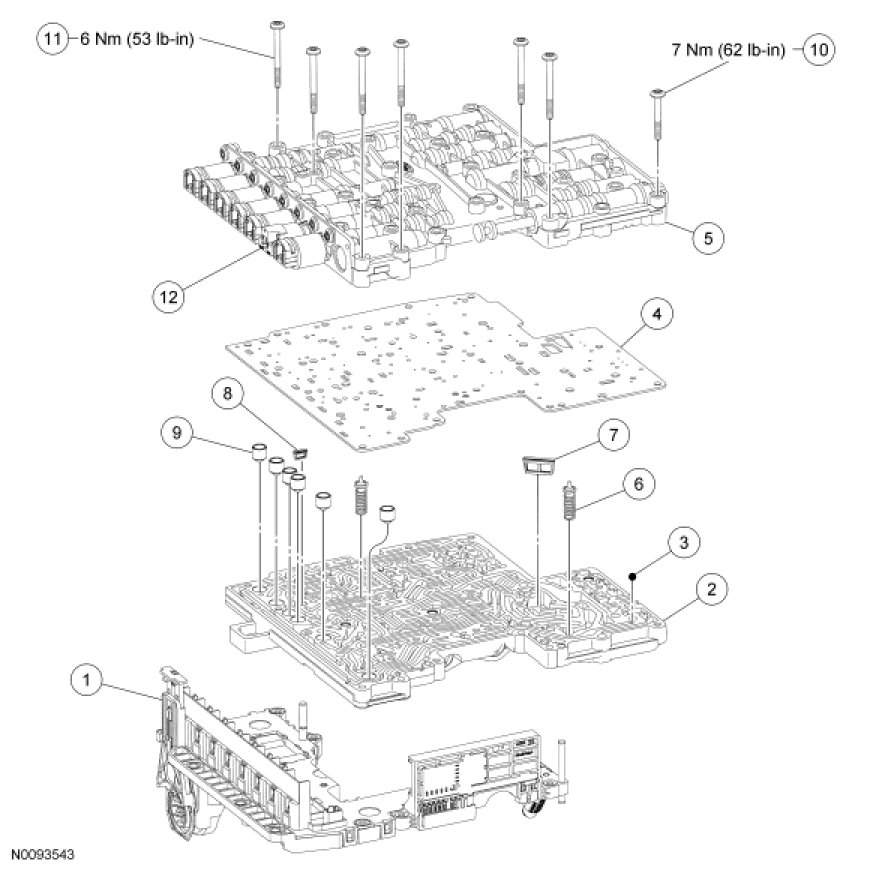 11 6 Nm (53 lb-in)

7 Nm (62 lb-in) 10

5

12

4

8

9

7

6

3

2

1

N0093543