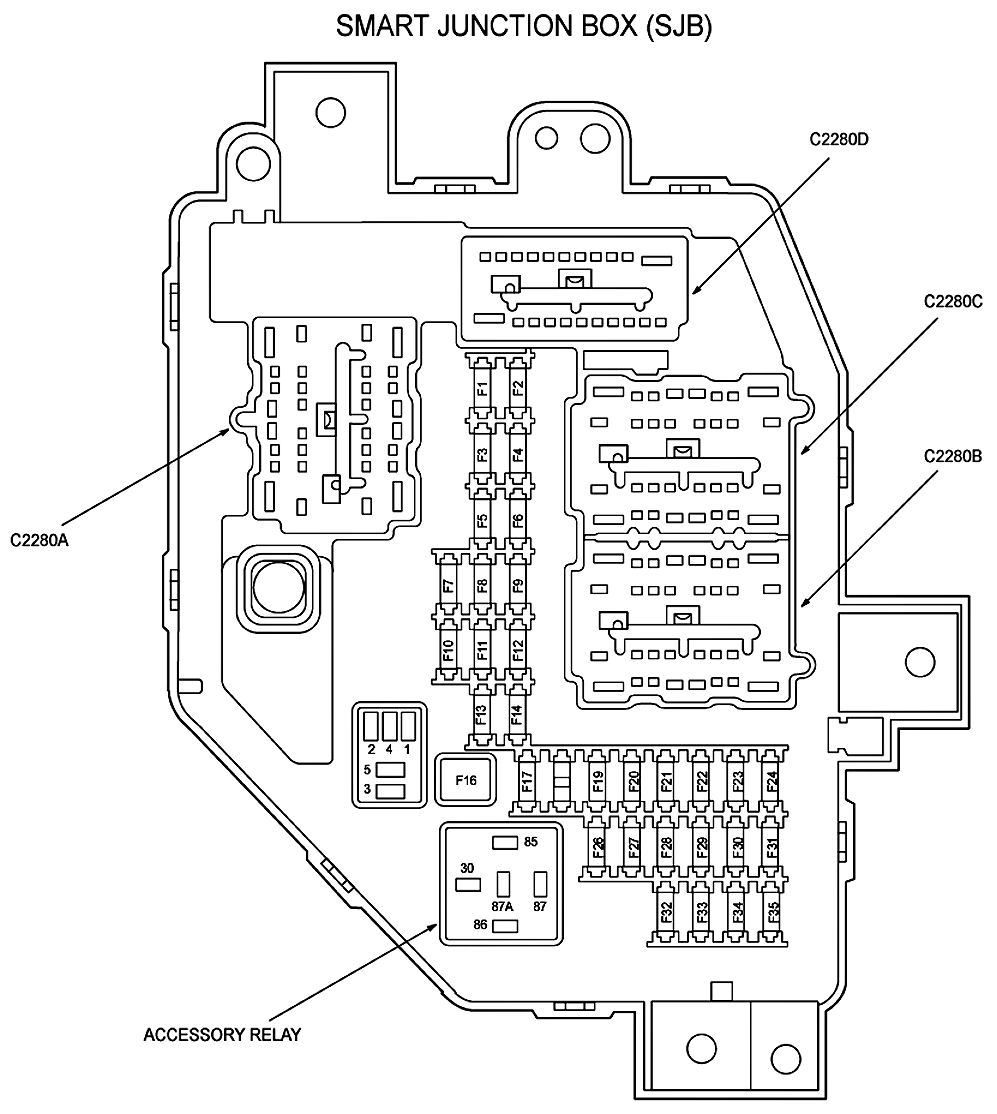 SMART JUNCTION BOX (SJB)

C2280D

C2280C

C2280B

C2280A

F1 F2
F3 F4
F5 F6
F7 F8 F9
F10 F11 F12
F13 F14

2 4 1
5
3

F16

F17 F19 F20 F21 F22 F23 F24
F26 F27 F28 F29 F30 F31
F32 F33 F34 F35

85
30
87A
87
86

ACCESSORY RELAY