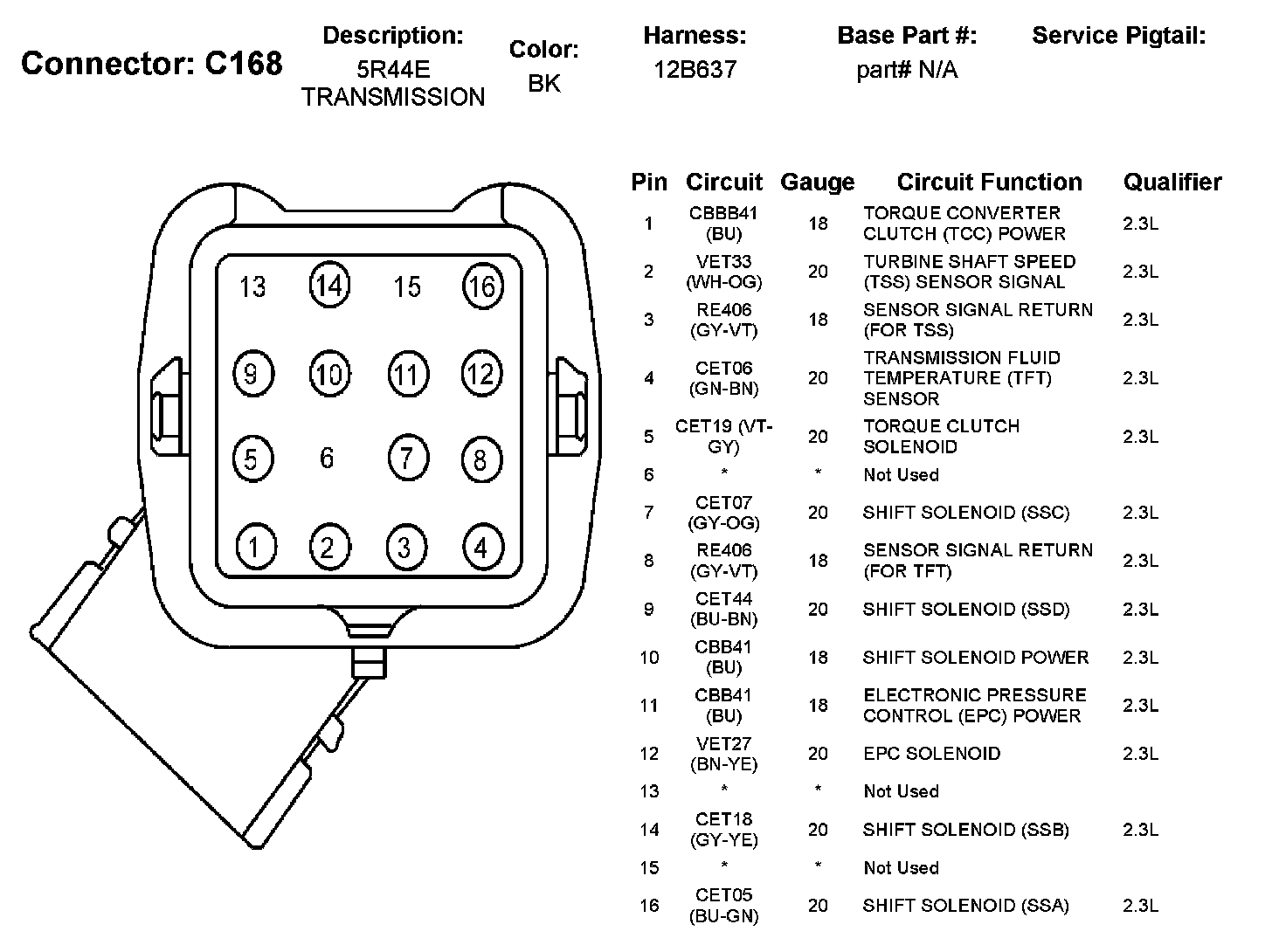 Connector: C168

Description: 5R44E TRANSMISSION

Color: BK

Harness: 12B637

Base Part #: part# N/A

Service Pigtail:

13 14 15 16
9 10 11 12
5 6 7 8
1 2 3 4

| Pin | Circuit | Gauge | Circuit Function | Qualifier |
|---|---|---|---|---|
| 1 | CBBB41 (BU) | 18 | TORQUE CONVERTER CLUTCH (TCC) POWER | 2.3L |
| 2 | VET33 (WH-OG) | 20 | TURBINE SHAFT SPEED (TSS) SENSOR SIGNAL | 2.3L |
| 3 | RE406 (GY-VT) | 18 | SENSOR SIGNAL RETURN (FOR TSS) | 2.3L |
| 4 | CET06 (GN-BN) | 20 | TRANSMISSION FLUID TEMPERATURE (TFT) SENSOR | 2.3L |
| 5 | CET19 (VT-GY) | 20 | TORQUE CLUTCH SOLENOID | 2.3L |
| 6 | * | * | Not Used | |
| 7 | CET07 (GY-OG) | 20 | SHIFT SOLENOID (SSC) | 2.3L |
| 8 | RE406 (GY-VT) | 18 | SENSOR SIGNAL RETURN (FOR TFT) | 2.3L |
| 9 | CET44 (BU-BN) | 20 | SHIFT SOLENOID (SSD) | 2.3L |
| 10 | CBB41 (BU) | 18 | SHIFT SOLENOID POWER | 2.3L |
| 11 | CBB41 (BU) | 18 | ELECTRONIC PRESSURE CONTROL (EPC) POWER | 2.3L |
| 12 | VET27 (BN-YE) | 20 | EPC SOLENOID | 2.3L |
| 13 | * | * | Not Used | |
| 14 | CET18 (GY-YE) | 20 | SHIFT SOLENOID (SSB) | 2.3L |
| 15 | * | * | Not Used | |
| 16 | CET05 (BU-GN) | 20 | SHIFT SOLENOID (SSA) | 2.3L |