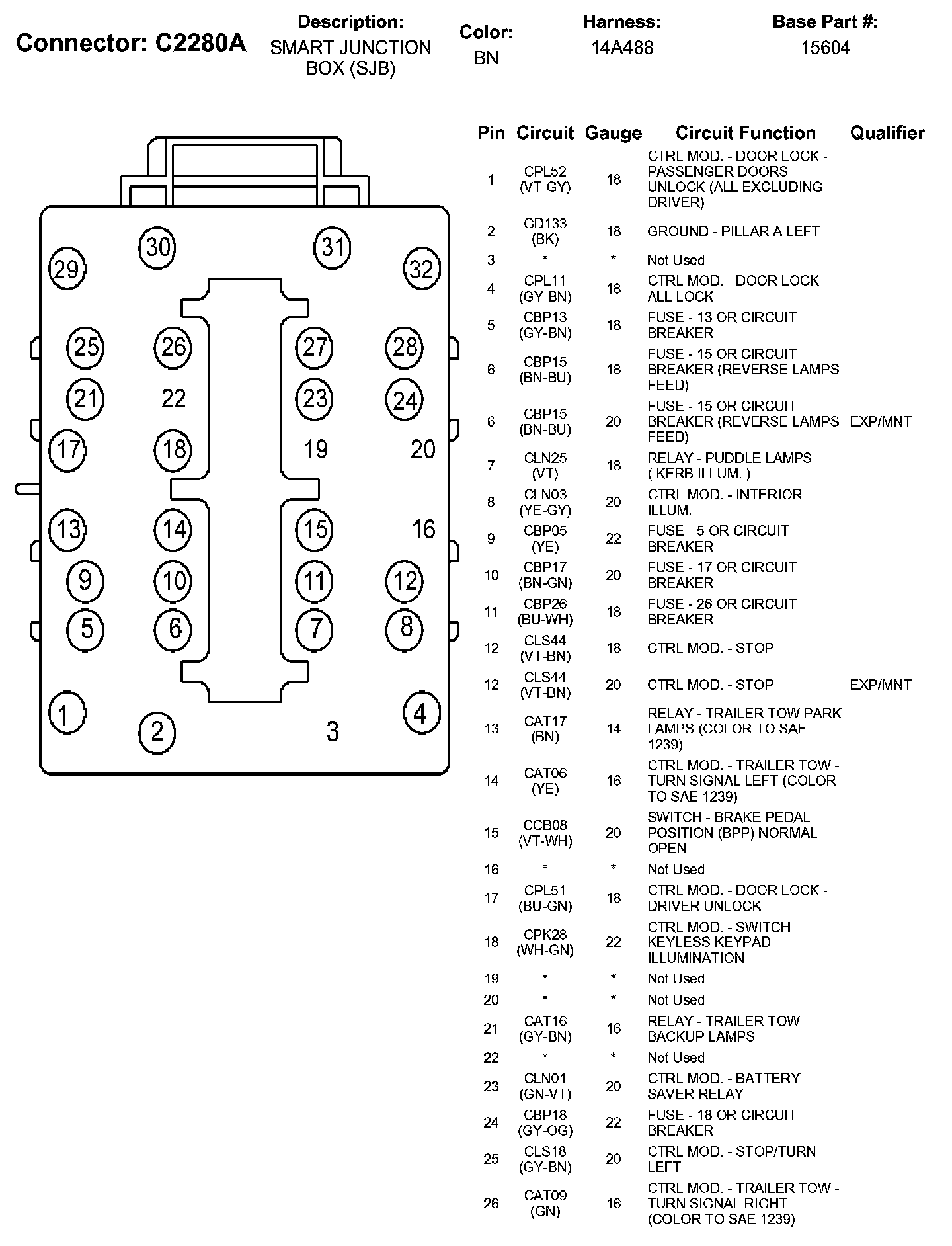 Connector: C2280A

Description:
SMART JUNCTION BOX (SJB)

Color:
BN

Harness:
14A488

Base Part #:
15604

30 31
29 32
25 26 27 28
21 22 23 24
17 18 19 20
13 14 15 16
9 10 11 12
5 6 7 8
1 4
2 3

| Pin | Circuit | Gauge | Circuit Function | Qualifier |
|---|---|---|---|---|
| 1 | CPL52 (VT-GY) | 18 | CTRL MOD. - DOOR LOCK - PASSENGER DOORS UNLOCK (ALL EXCLUDING DRIVER) | |
| 2 | GD133 (BK) | 18 | GROUND - PILLAR A LEFT | |
| 3 | * | * | Not Used | |
| 4 | CPL11 (GY-BN) | 18 | CTRL MOD. - DOOR LOCK - ALL LOCK | |
| 5 | CBP13 (GY-BN) | 18 | FUSE - 13 OR CIRCUIT BREAKER | |
| 6 | CBP15 (BN-BU) | 18 | FUSE - 15 OR CIRCUIT BREAKER (REVERSE LAMPS FEED) | |
| 6 | CBP15 (BN-BU) | 20 | FUSE - 15 OR CIRCUIT BREAKER (REVERSE LAMPS FEED) | EXP/MNT |
| 7 | CLN25 (VT) | 18 | RELAY - PUDDLE LAMPS ( KERB ILLUM. ) | |
| 8 | CLN03 (YE-GY) | 20 | CTRL MOD. - INTERIOR ILLUM. | |
| 9 | CBP05 (YE) | 22 | FUSE - 5 OR CIRCUIT BREAKER | |
| 10 | CBP17 (BN-GN) | 20 | FUSE - 17 OR CIRCUIT BREAKER | |
| 11 | CBP26 (BU-WH) | 18 | FUSE - 26 OR CIRCUIT BREAKER | |
| 12 | CLS44 (VT-BN) | 18 | CTRL MOD. - STOP | |
| 12 | CLS44 (VT-BN) | 20 | CTRL MOD. - STOP | EXP/MNT |
| 13 | CAT17 (BN) | 14 | RELAY - TRAILER TOW PARK LAMPS (COLOR TO SAE 1239) | |
| 14 | CAT06 (YE) | 16 | CTRL MOD. - TRAILER TOW - TURN SIGNAL LEFT (COLOR TO SAE 1239) | |
| 15 | CCB08 (VT-WH) | 20 | SWITCH - BRAKE PEDAL POSITION (BPP) NORMAL OPEN | |
| 16 | * | * | Not Used | |
| 17 | CPL51 (BU-GN) | 18 | CTRL MOD. - DOOR LOCK - DRIVER UNLOCK | |
| 18 | CPK28 (WH-GN) | 22 | CTRL MOD. - SWITCH KEYLESS KEYPAD ILLUMINATION | |
| 19 | * | * | Not Used | |
| 20 | * | * | Not Used | |
| 21 | CAT16 (GY-BN) | 16 | RELAY - TRAILER TOW BACKUP LAMPS | |
| 22 | * | * | Not Used | |
| 23 | CLN01 (GN-VT) | 20 | CTRL MOD. - BATTERY SAVER RELAY | |
| 24 | CBP18 (GY-OG) | 22 | FUSE - 18 OR CIRCUIT BREAKER | |
| 25 | CLS18 (GY-BN) | 20 | CTRL MOD. - STOP/TURN LEFT | |
| 26 | CAT09 (GN) | 16 | CTRL MOD. - TRAILER TOW - TURN SIGNAL RIGHT (COLOR TO SAE 1239) | |