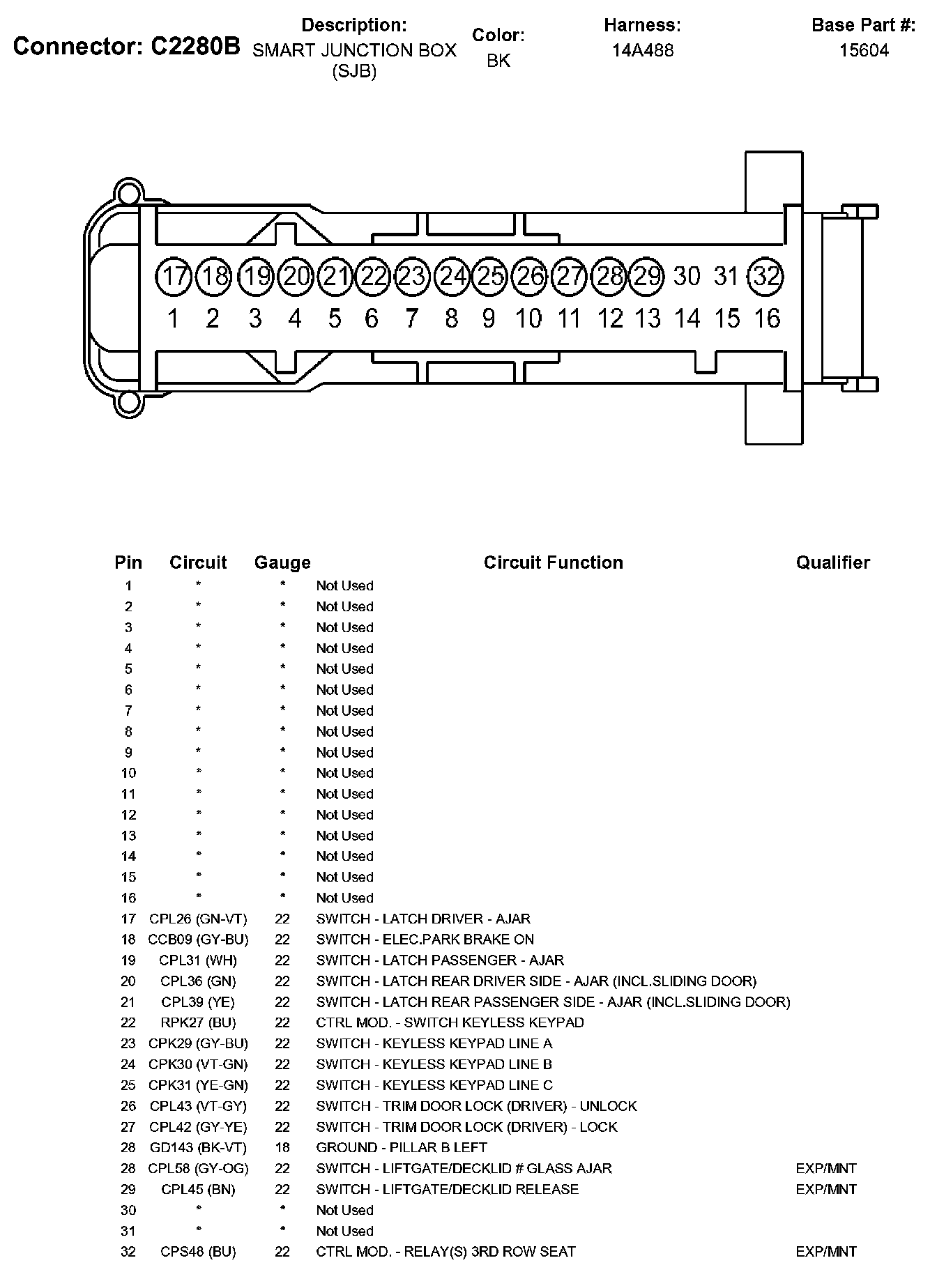 Connector: C2280B

Description:
SMART JUNCTION BOX
(SJB)

Color:
BK

Harness:
14A488

Base Part #:
15604

17 18 19 20 21 22 23 24 25 26 27 28 29 30 31 32
1 2 3 4 5 6 7 8 9 10 11 12 13 14 15 16

| Pin | Circuit | Gauge | Circuit Function | Qualifier |
|---|---|---|---|---|
| 1 | * | * | Not Used | |
| 2 | * | * | Not Used | |
| 3 | * | * | Not Used | |
| 4 | * | * | Not Used | |
| 5 | * | * | Not Used | |
| 6 | * | * | Not Used | |
| 7 | * | * | Not Used | |
| 8 | * | * | Not Used | |
| 9 | * | * | Not Used | |
| 10 | * | * | Not Used | |
| 11 | * | * | Not Used | |
| 12 | * | * | Not Used | |
| 13 | * | * | Not Used | |
| 14 | * | * | Not Used | |
| 15 | * | * | Not Used | |
| 16 | * | * | Not Used | |
| 17 | CPL26 (GN-VT) | 22 | SWITCH - LATCH DRIVER - AJAR | |
| 18 | CCB09 (GY-BU) | 22 | SWITCH - ELEC.PARK BRAKE ON | |
| 19 | CPL31 (WH) | 22 | SWITCH - LATCH PASSENGER - AJAR | |
| 20 | CPL36 (GN) | 22 | SWITCH - LATCH REAR DRIVER SIDE - AJAR (INCL.SLIDING DOOR) | |
| 21 | CPL39 (YE) | 22 | SWITCH - LATCH REAR PASSENGER SIDE - AJAR (INCL.SLIDING DOOR) | |
| 22 | RPK27 (BU) | 22 | CTRL MOD. - SWITCH KEYLESS KEYPAD | |
| 23 | CPK29 (GY-BU) | 22 | SWITCH - KEYLESS KEYPAD LINE A | |
| 24 | CPK30 (VT-GN) | 22 | SWITCH - KEYLESS KEYPAD LINE B | |
| 25 | CPK31 (YE-GN) | 22 | SWITCH - KEYLESS KEYPAD LINE C | |
| 26 | CPL43 (VT-GY) | 22 | SWITCH - TRIM DOOR LOCK (DRIVER) - UNLOCK | |
| 27 | CPL42 (GY-YE) | 22 | SWITCH - TRIM DOOR LOCK (DRIVER) - LOCK | |
| 28 | GD143 (BK-VT) | 18 | GROUND - PILLAR B LEFT | |
| 28 | CPL58 (GY-OG) | 22 | SWITCH - LIFTGATE/DECKLID # GLASS AJAR | EXP/MNT |
| 29 | CPL45 (BN) | 22 | SWITCH - LIFTGATE/DECKLID RELEASE | EXP/MNT |
| 30 | * | * | Not Used | |
| 31 | * | * | Not Used | |
| 32 | CPS48 (BU) | 22 | CTRL MOD. - RELAY(S) 3RD ROW SEAT | EXP/MNT |