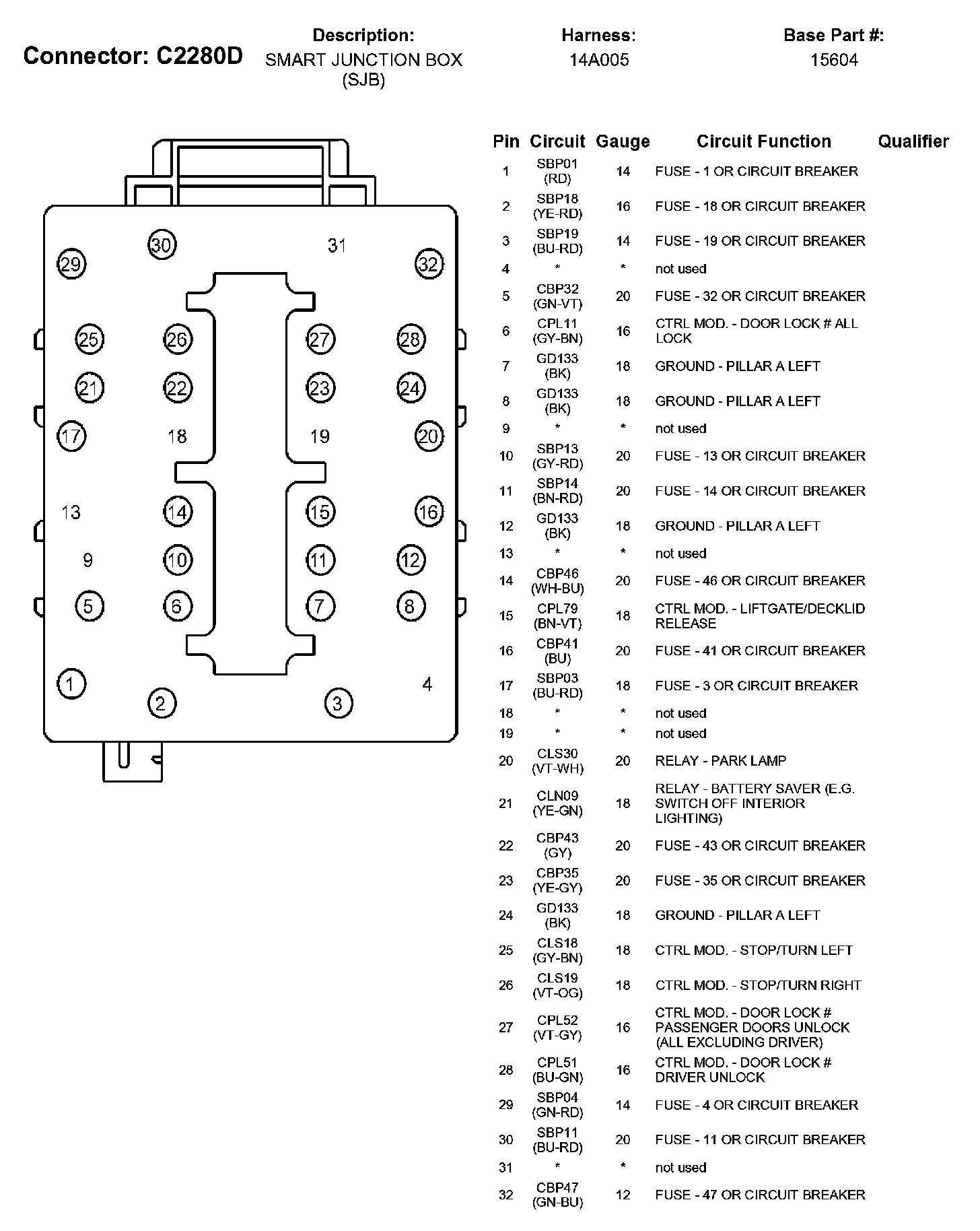 Connector: C2280D

Description:
SMART JUNCTION BOX (SJB)

Harness:
14A005

Base Part #:
15604

30 31 29 32 25 26 27 28 21 22 23 24 17 18 19 20 13 14 15 16 9 10 11 12 5 6 7 8 1 4 2 3

| Pin | Circuit | Gauge | Circuit Function | Qualifier |
|---|---|---|---|---|
| 1 | SBP01 (RD) | 14 | FUSE - 1 OR CIRCUIT BREAKER | |
| 2 | SBP18 (YE-RD) | 16 | FUSE - 18 OR CIRCUIT BREAKER | |
| 3 | SBP19 (BU-RD) | 14 | FUSE - 19 OR CIRCUIT BREAKER | |
| 4 | * | * | not used | |
| 5 | CBP32 (GN-VT) | 20 | FUSE - 32 OR CIRCUIT BREAKER | |
| 6 | CPL11 (GY-BN) | 16 | CTRL MOD. - DOOR LOCK # ALL LOCK | |
| 7 | GD133 (BK) | 18 | GROUND - PILLAR A LEFT | |
| 8 | GD133 (BK) | 18 | GROUND - PILLAR A LEFT | |
| 9 | * | * | not used | |
| 10 | SBP13 (GY-RD) | 20 | FUSE - 13 OR CIRCUIT BREAKER | |
| 11 | SBP14 (BN-RD) | 20 | FUSE - 14 OR CIRCUIT BREAKER | |
| 12 | GD133 (BK) | 18 | GROUND - PILLAR A LEFT | |
| 13 | * | * | not used | |
| 14 | CBP46 (WH-BU) | 20 | FUSE - 46 OR CIRCUIT BREAKER | |
| 15 | CPL79 (BN-VT) | 18 | CTRL MOD. - LIFTGATE/DECKLID RELEASE | |
| 16 | CBP41 (BU) | 20 | FUSE - 41 OR CIRCUIT BREAKER | |
| 17 | SBP03 (BU-RD) | 18 | FUSE - 3 OR CIRCUIT BREAKER | |
| 18 | * | * | not used | |
| 19 | * | * | not used | |
| 20 | CLS30 (VT-WH) | 20 | RELAY - PARK LAMP | |
| 21 | CLN09 (YE-GN) | 18 | RELAY - BATTERY SAVER (E.G. SWITCH OFF INTERIOR LIGHTING) | |
| 22 | CBP43 (GY) | 20 | FUSE - 43 OR CIRCUIT BREAKER | |
| 23 | CBP35 (YE-GY) | 20 | FUSE - 35 OR CIRCUIT BREAKER | |
| 24 | GD133 (BK) | 18 | GROUND - PILLAR A LEFT | |
| 25 | CLS18 (GY-BN) | 18 | CTRL MOD. - STOP/TURN LEFT | |
| 26 | CLS19 (VT-OG) | 18 | CTRL MOD. - STOP/TURN RIGHT | |
| 27 | CPL52 (VT-GY) | 16 | CTRL MOD. - DOOR LOCK # PASSENGER DOORS UNLOCK (ALL EXCLUDING DRIVER) | |
| 28 | CPL51 (BU-GN) | 16 | CTRL MOD. - DOOR LOCK # DRIVER UNLOCK | |
| 29 | SBP04 (GN-RD) | 14 | FUSE - 4 OR CIRCUIT BREAKER | |
| 30 | SBP11 (BU-RD) | 20 | FUSE - 11 OR CIRCUIT BREAKER | |
| 31 | * | * | not used | |
| 32 | CBP47 (GN-BU) | 12 | FUSE - 47 OR CIRCUIT BREAKER | |