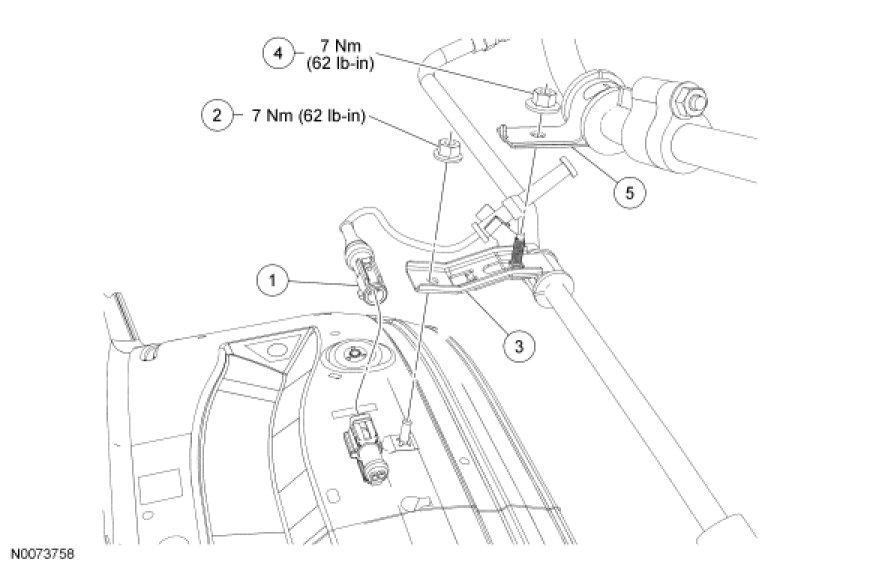 4
7 Nm
(62 lb-in)

2
7 Nm (62 lb-in)

5

1

3

N0073758