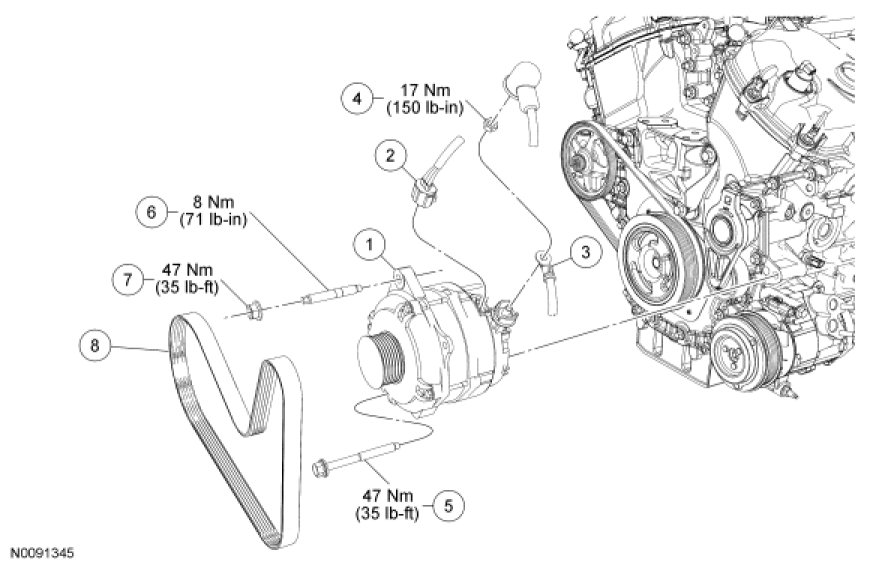 4 17 Nm (150 lb-in)

2

6 8 Nm (71 lb-in)

1

3

7 47 Nm (35 lb-ft)

8

47 Nm (35 lb-ft) 5

N0091345