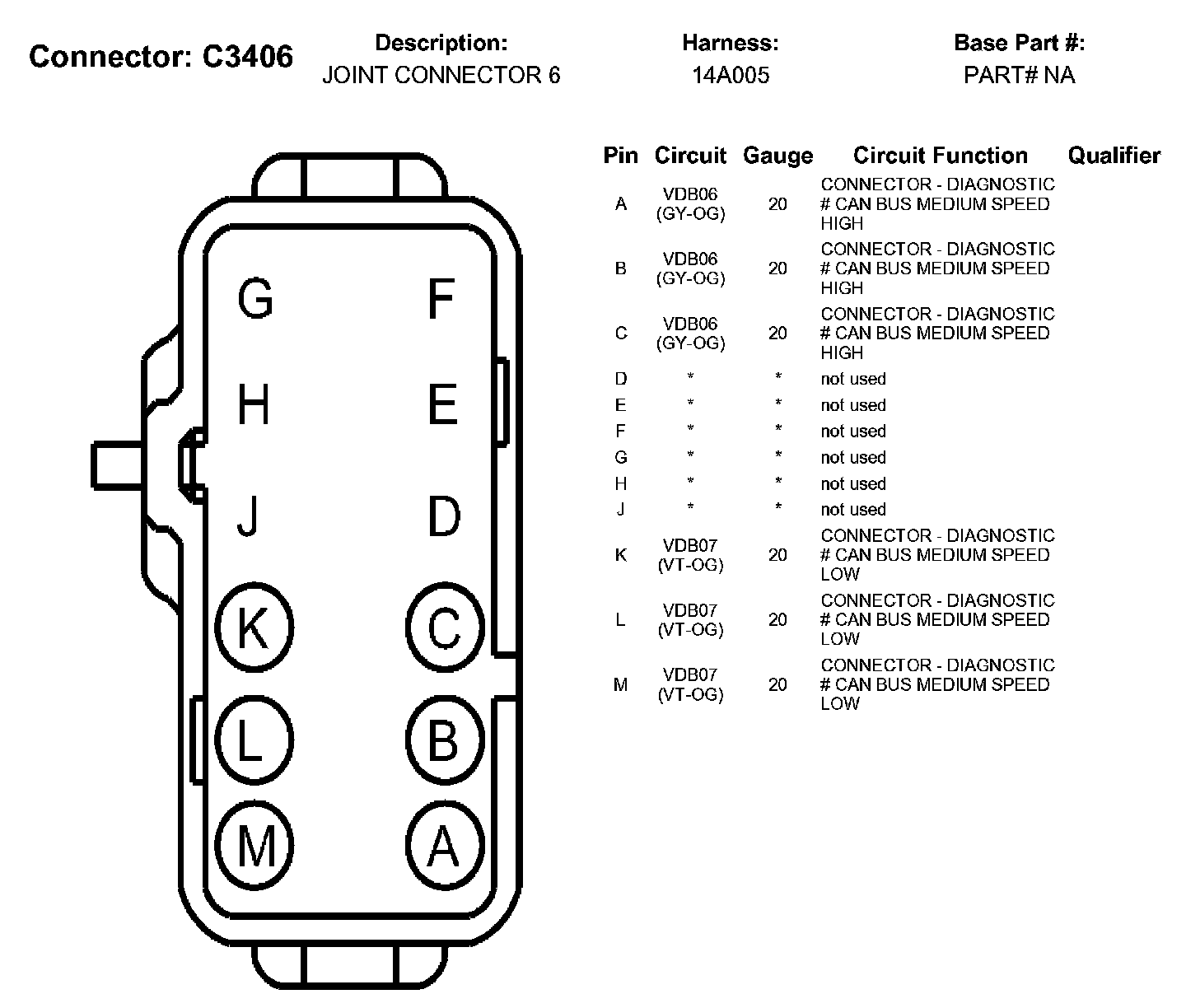 Connector: C3406

Description:
JOINT CONNECTOR 6

Harness:
14A005

Base Part #:
PART# NA

G F
H E
J D
K C
L B
M A

| Pin | Circuit | Gauge | Circuit Function | Qualifier |
|---|---|---|---|---|
| A | VDB06 (GY-OG) | 20 | CONNECTOR - DIAGNOSTIC # CAN BUS MEDIUM SPEED HIGH | |
| B | VDB06 (GY-OG) | 20 | CONNECTOR - DIAGNOSTIC # CAN BUS MEDIUM SPEED HIGH | |
| C | VDB06 (GY-OG) | 20 | CONNECTOR - DIAGNOSTIC # CAN BUS MEDIUM SPEED HIGH | |
| D | * | * | not used | |
| E | * | * | not used | |
| F | * | * | not used | |
| G | * | * | not used | |
| H | * | * | not used | |
| J | * | * | not used | |
| K | VDB07 (VT-OG) | 20 | CONNECTOR - DIAGNOSTIC # CAN BUS MEDIUM SPEED LOW | |
| L | VDB07 (VT-OG) | 20 | CONNECTOR - DIAGNOSTIC # CAN BUS MEDIUM SPEED LOW | |
| M | VDB07 (VT-OG) | 20 | CONNECTOR - DIAGNOSTIC # CAN BUS MEDIUM SPEED LOW | |