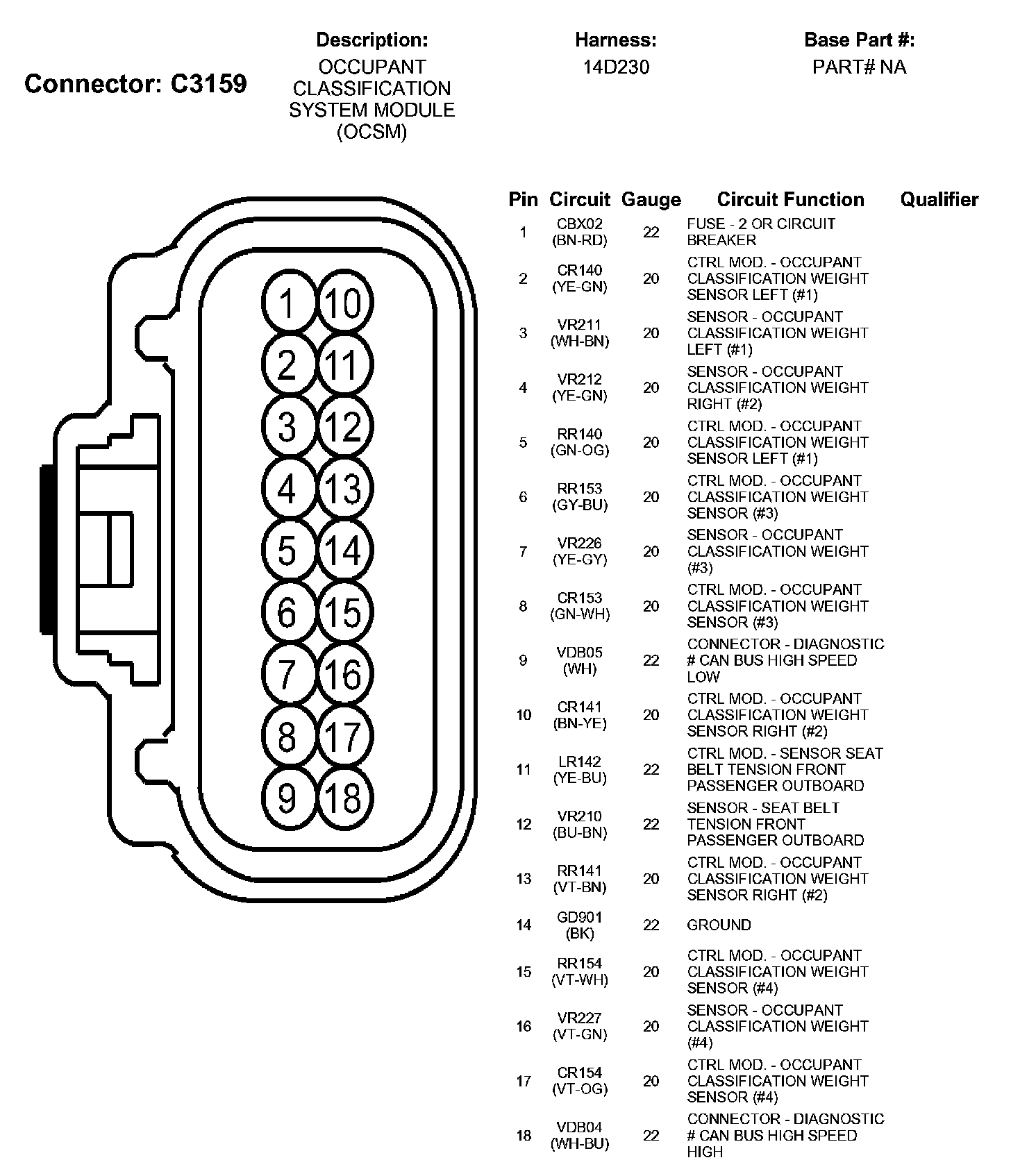 Connector: C3159

Description:
OCCUPANT CLASSIFICATION SYSTEM MODULE (OCSM)

Harness:
14D230

Base Part #:
PART# NA

1 10
2 11
3 12
4 13
5 14
6 15
7 16
8 17
9 18

| Pin | Circuit | Gauge | Circuit Function | Qualifier |
|---|---|---|---|---|
| 1 | CBX02 (BN-RD) | 22 | FUSE - 2 OR CIRCUIT BREAKER | |
| 2 | CR140 (YE-GN) | 20 | CTRL MOD. - OCCUPANT CLASSIFICATION WEIGHT SENSOR LEFT (#1) | |
| 3 | VR211 (WH-BN) | 20 | SENSOR - OCCUPANT CLASSIFICATION WEIGHT LEFT (#1) | |
| 4 | VR212 (YE-GN) | 20 | SENSOR - OCCUPANT CLASSIFICATION WEIGHT RIGHT (#2) | |
| 5 | RR140 (GN-OG) | 20 | CTRL MOD. - OCCUPANT CLASSIFICATION WEIGHT SENSOR LEFT (#1) | |
| 6 | RR153 (GY-BU) | 20 | CTRL MOD. - OCCUPANT CLASSIFICATION WEIGHT SENSOR (#3) | |
| 7 | VR226 (YE-GY) | 20 | SENSOR - OCCUPANT CLASSIFICATION WEIGHT (#3) | |
| 8 | CR153 (GN-WH) | 20 | CTRL MOD. - OCCUPANT CLASSIFICATION WEIGHT SENSOR (#3) | |
| 9 | VDB05 (WH) | 22 | CONNECTOR - DIAGNOSTIC # CAN BUS HIGH SPEED LOW | |
| 10 | CR141 (BN-YE) | 20 | CTRL MOD. - OCCUPANT CLASSIFICATION WEIGHT SENSOR RIGHT (#2) | |
| 11 | LR142 (YE-BU) | 22 | CTRL MOD. - SENSOR SEAT BELT TENSION FRONT PASSENGER OUTBOARD | |
| 12 | VR210 (BU-BN) | 22 | SENSOR - SEAT BELT TENSION FRONT PASSENGER OUTBOARD | |
| 13 | RR141 (VT-BN) | 20 | CTRL MOD. - OCCUPANT CLASSIFICATION WEIGHT SENSOR RIGHT (#2) | |
| 14 | GD901 (BK) | 22 | GROUND | |
| 15 | RR154 (VT-WH) | 20 | CTRL MOD. - OCCUPANT CLASSIFICATION WEIGHT SENSOR (#4) | |
| 16 | VR227 (VT-GN) | 20 | SENSOR - OCCUPANT CLASSIFICATION WEIGHT (#4) | |
| 17 | CR154 (VT-OG) | 20 | CTRL MOD. - OCCUPANT CLASSIFICATION WEIGHT SENSOR (#4) | |
| 18 | VDB04 (WH-BU) | 22 | CONNECTOR - DIAGNOSTIC # CAN BUS HIGH SPEED HIGH | |