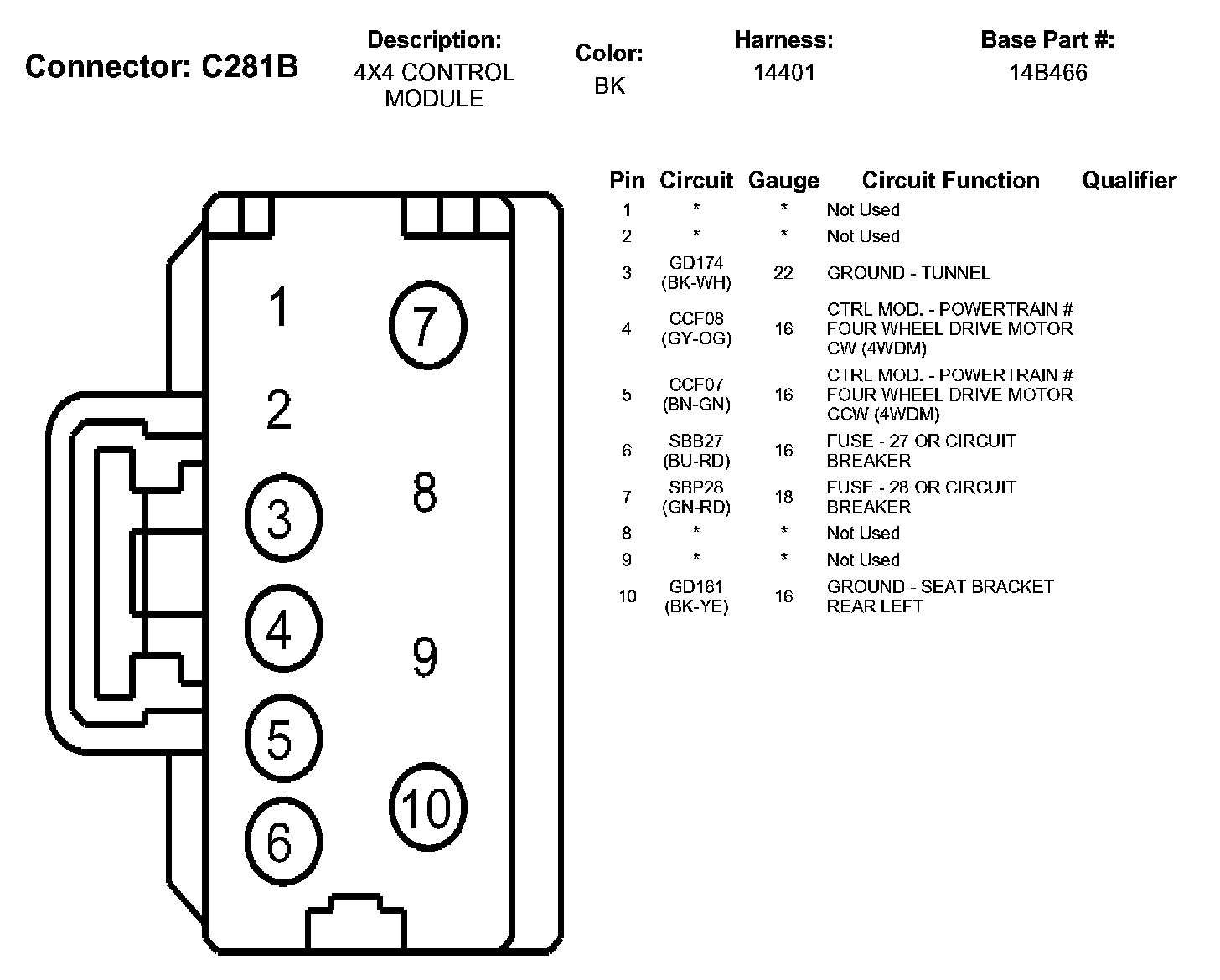 Connector: C281B

Description:
4X4 CONTROL MODULE

Color:
BK

Harness:
14401

Base Part #:
14B466

1
2
3
4
5
6
7
8
9
10

| Pin | Circuit | Gauge | Circuit Function | Qualifier |
|---|---|---|---|---|
| 1 | * | * | Not Used | |
| 2 | * | * | Not Used | |
| 3 | GD174 (BK-WH) | 22 | GROUND - TUNNEL | |
| 4 | CCF08 (GY-OG) | 16 | CTRL MOD. - POWERTRAIN # FOUR WHEEL DRIVE MOTOR CW (4WDM) | |
| 5 | CCF07 (BN-GN) | 16 | CTRL MOD. - POWERTRAIN # FOUR WHEEL DRIVE MOTOR CCW (4WDM) | |
| 6 | SBB27 (BU-RD) | 16 | FUSE - 27 OR CIRCUIT BREAKER | |
| 7 | SBP28 (GN-RD) | 18 | FUSE - 28 OR CIRCUIT BREAKER | |
| 8 | * | * | Not Used | |
| 9 | * | * | Not Used | |
| 10 | GD161 (BK-YE) | 16 | GROUND - SEAT BRACKET REAR LEFT | |