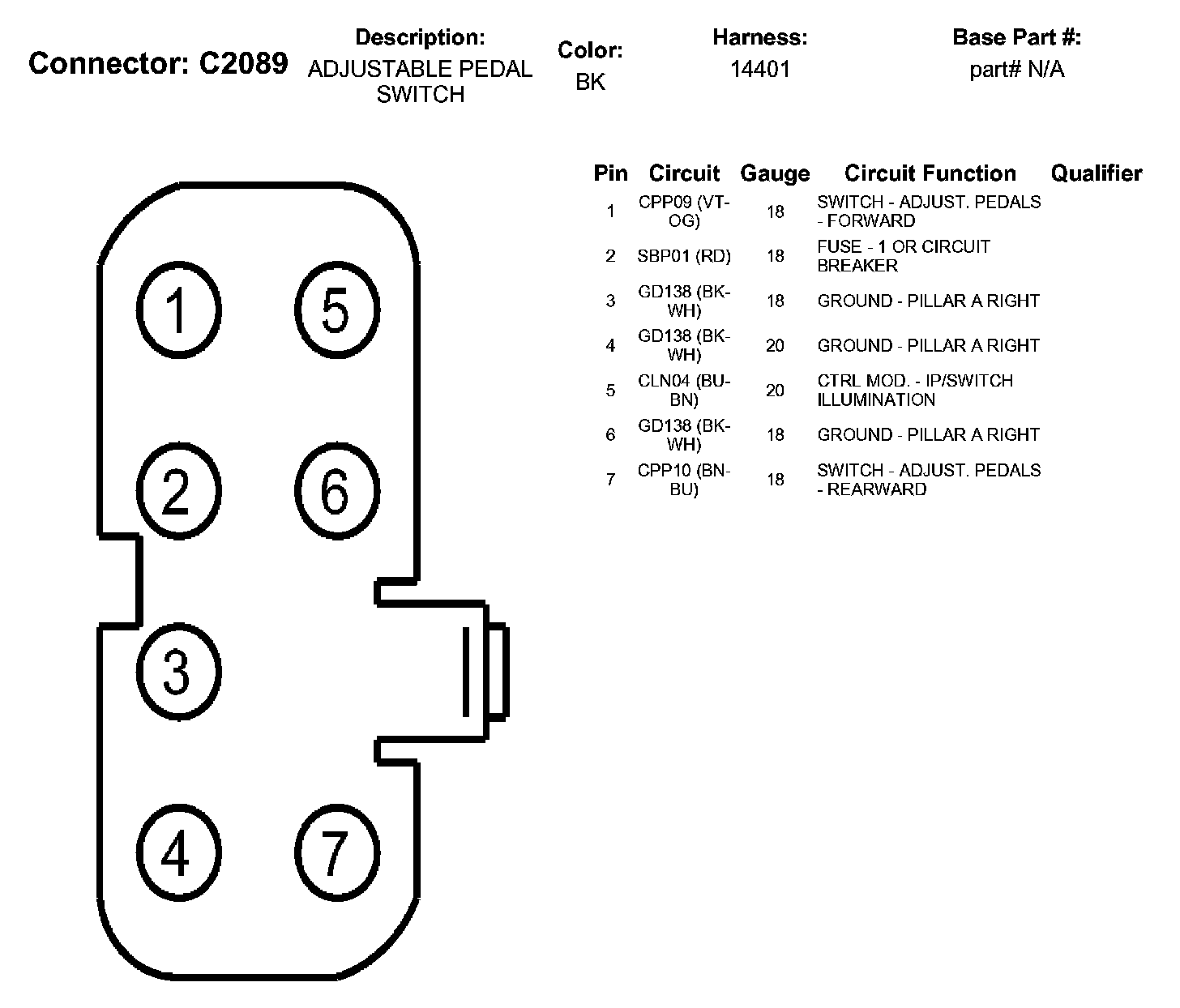 Connector: C2089

Description:
ADJUSTABLE PEDAL SWITCH

Color:
BK

Harness:
14401

Base Part #:
part# N/A

1 5
2 6
3
4 7

| Pin | Circuit | Gauge | Circuit Function | Qualifier |
|---|---|---|---|---|
| 1 | CPP09 (VT-OG) | 18 | SWITCH - ADJUST. PEDALS - FORWARD | |
| 2 | SBP01 (RD) | 18 | FUSE - 1 OR CIRCUIT BREAKER | |
| 3 | GD138 (BK-WH) | 18 | GROUND - PILLAR A RIGHT | |
| 4 | GD138 (BK-WH) | 20 | GROUND - PILLAR A RIGHT | |
| 5 | CLN04 (BU-BN) | 20 | CTRL MOD. - IP/SWITCH ILLUMINATION | |
| 6 | GD138 (BK-WH) | 18 | GROUND - PILLAR A RIGHT | |
| 7 | CPP10 (BN-BU) | 18 | SWITCH - ADJUST. PEDALS - REARWARD | |