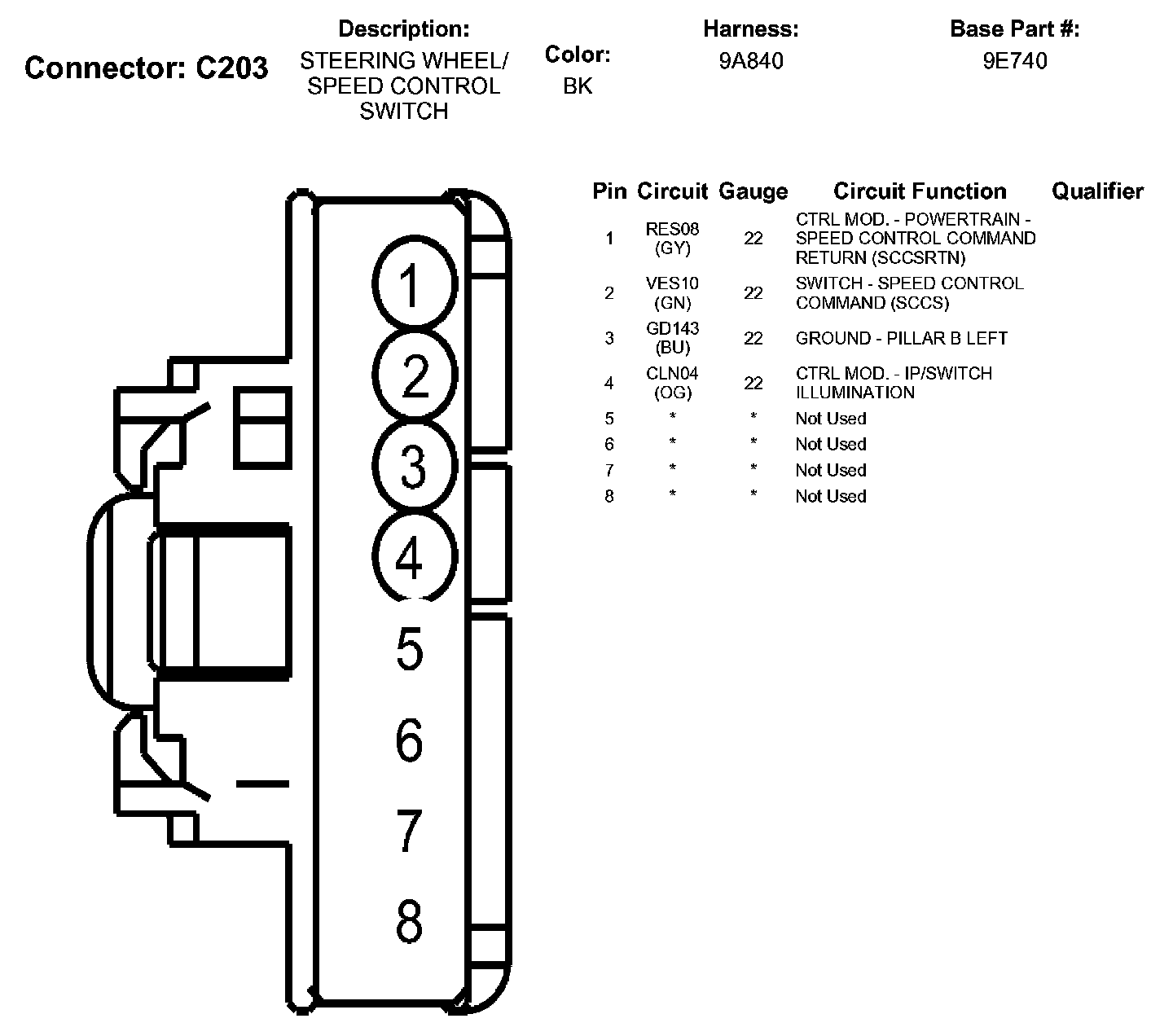 Connector: C203

Description:
STEERING WHEEL/ SPEED CONTROL SWITCH

Color:
BK

Harness:
9A840

Base Part #:
9E740

1
2
3
4
5
6
7
8

| Pin | Circuit | Gauge | Circuit Function | Qualifier |
|---|---|---|---|---|
| 1 | RES08 (GY) | 22 | CTRL MOD. - POWERTRAIN - SPEED CONTROL COMMAND RETURN (SCCSRTN) | |
| 2 | VES10 (GN) | 22 | SWITCH - SPEED CONTROL COMMAND (SCCS) | |
| 3 | GD143 (BU) | 22 | GROUND - PILLAR B LEFT | |
| 4 | CLN04 (OG) | 22 | CTRL MOD. - IP/SWITCH ILLUMINATION | |
| 5 | * | * | Not Used | |
| 6 | * | * | Not Used | |
| 7 | * | * | Not Used | |
| 8 | * | * | Not Used | |