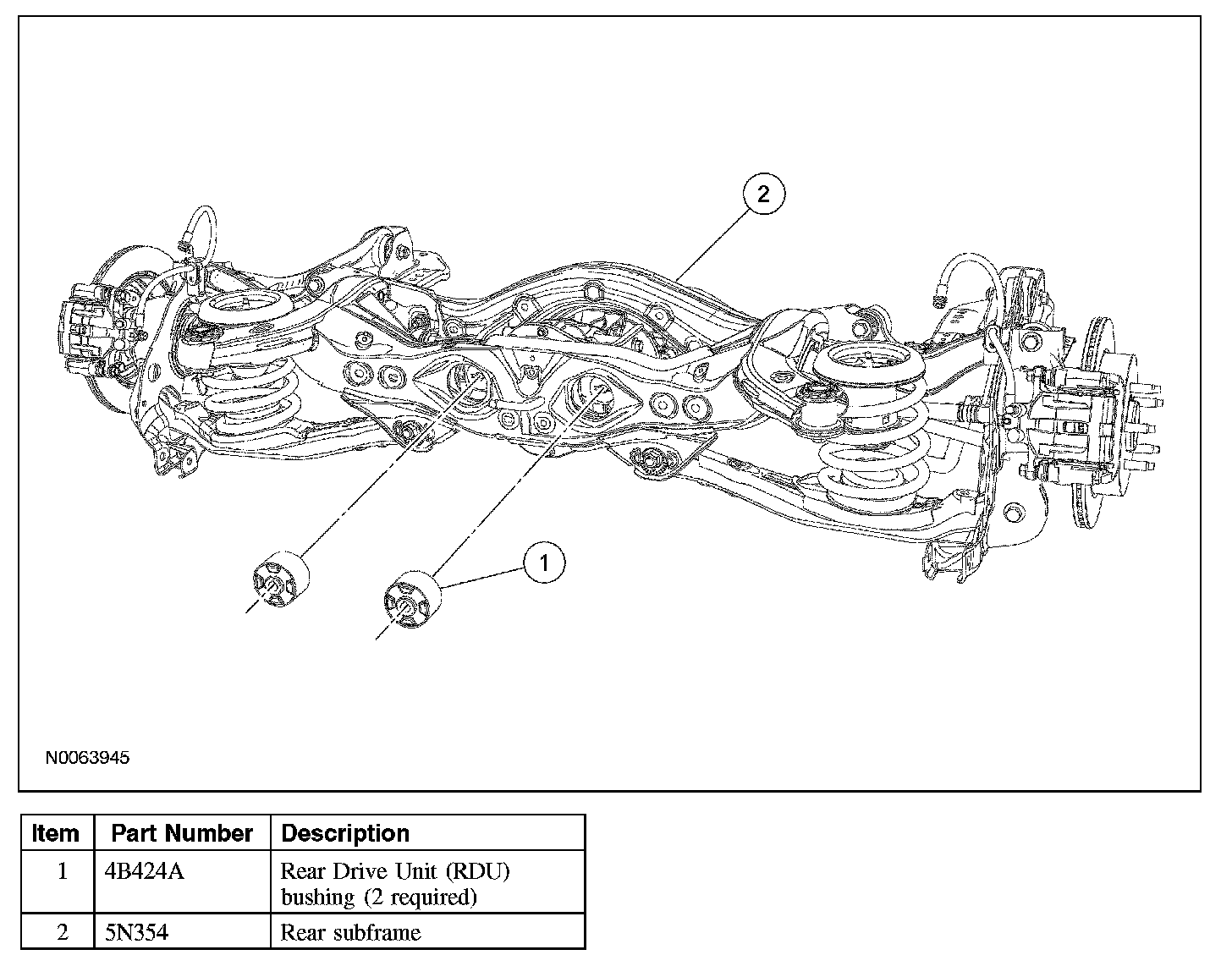 2

1

N0063945

| Item | Part Number | Description |
|---|---|---|
| 1 | 4B424A | Rear Drive Unit (RDU) bushing (2 required) |
| 2 | 5N354 | Rear subframe |