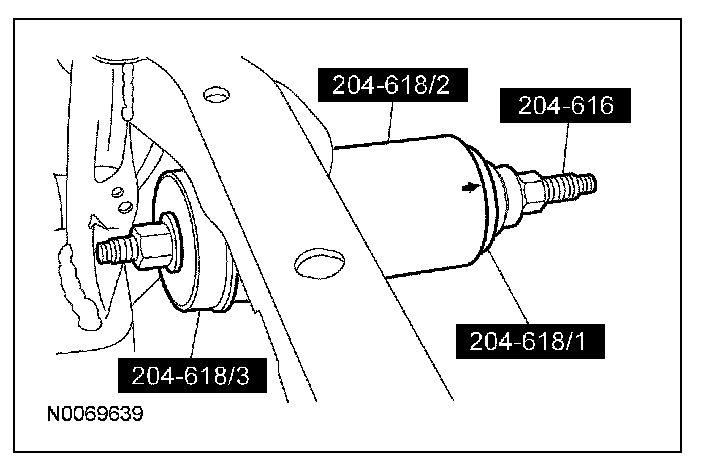 204-618/2

204-616

204-618/1

204-618/3

N0069639