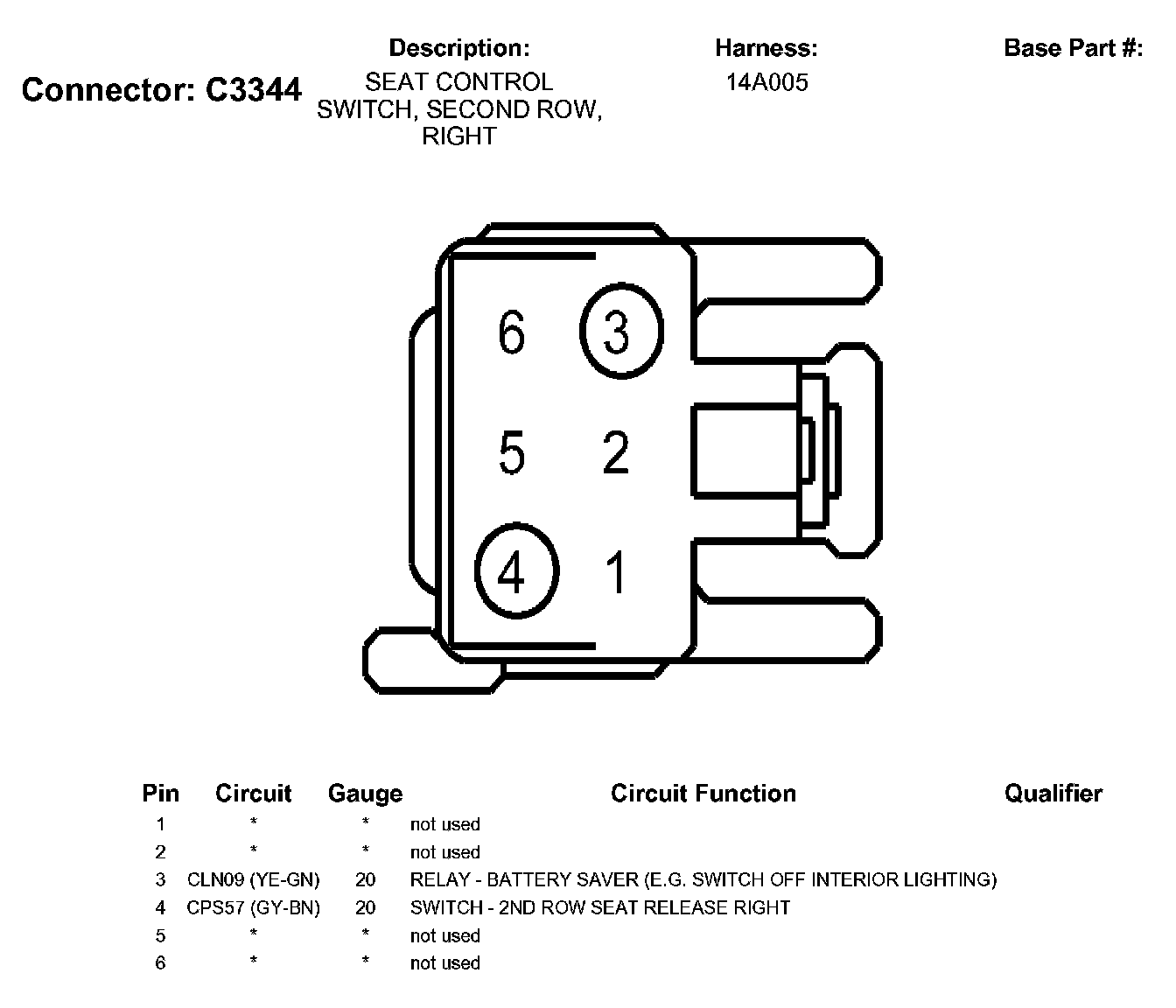 Connector: C3344

Description:
SEAT CONTROL SWITCH, SECOND ROW, RIGHT

Harness:
14A005

Base Part #:

6 3
5 2
4 1

| Pin | Circuit | Gauge | Circuit Function | Qualifier |
|---|---|---|---|---|
| 1 | * | * | not used | |
| 2 | * | * | not used | |
| 3 | CLN09 (YE-GN) | 20 | RELAY - BATTERY SAVER (E.G. SWITCH OFF INTERIOR LIGHTING) | |
| 4 | CPS57 (GY-BN) | 20 | SWITCH - 2ND ROW SEAT RELEASE RIGHT | |
| 5 | * | * | not used | |
| 6 | * | * | not used | |