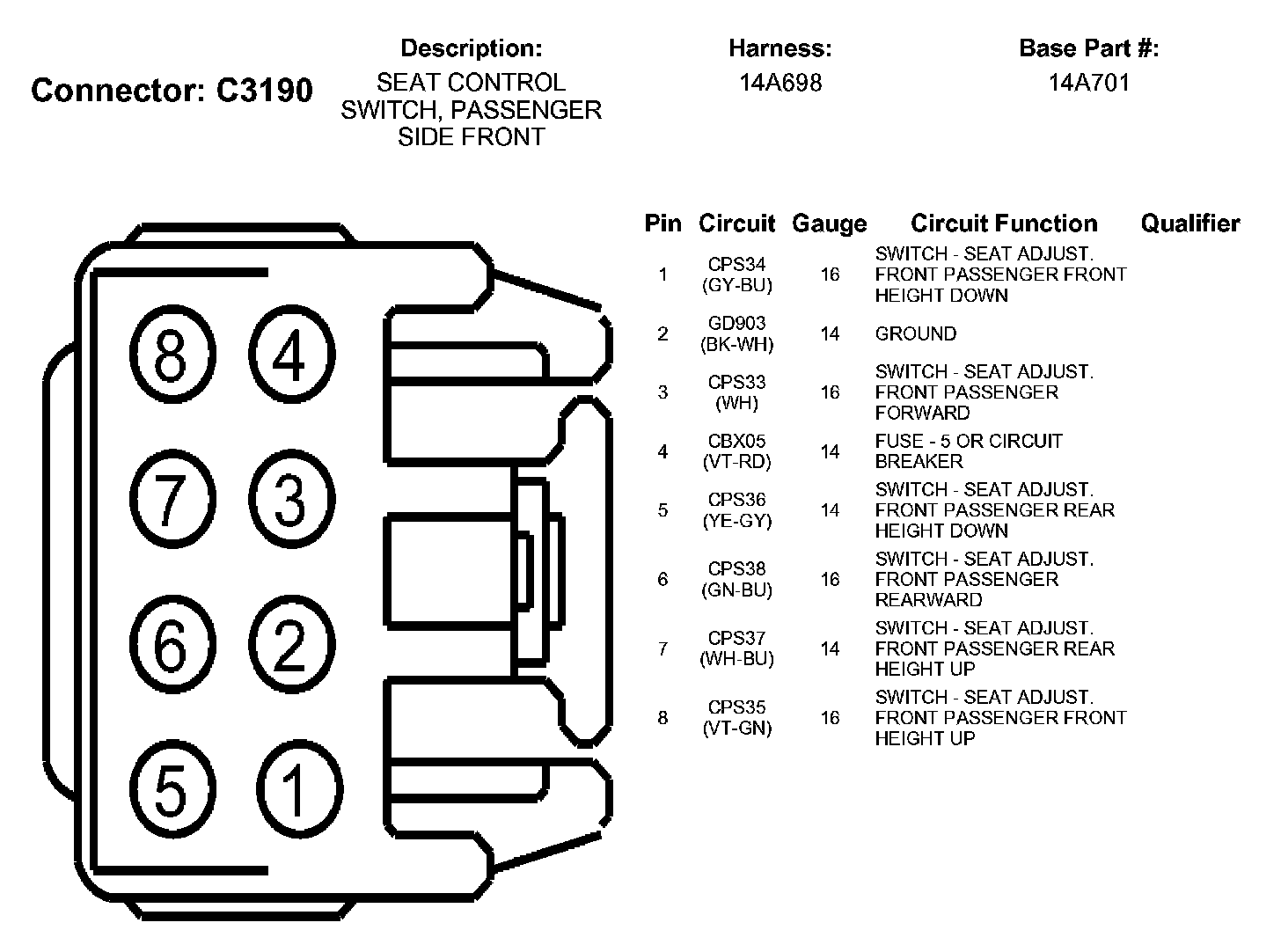 Connector: C3190

Description:
SEAT CONTROL SWITCH, PASSENGER SIDE FRONT

Harness:
14A698

Base Part #:
14A701

8 4
7 3
6 2
5 1

| Pin | Circuit | Gauge | Circuit Function | Qualifier |
|---|---|---|---|---|
| 1 | CPS34 (GY-BU) | 16 | SWITCH - SEAT ADJUST. FRONT PASSENGER FRONT HEIGHT DOWN | |
| 2 | GD903 (BK-WH) | 14 | GROUND | |
| 3 | CPS33 (WH) | 16 | SWITCH - SEAT ADJUST. FRONT PASSENGER FORWARD | |
| 4 | CBX05 (VT-RD) | 14 | FUSE - 5 OR CIRCUIT BREAKER | |
| 5 | CPS36 (YE-GY) | 14 | SWITCH - SEAT ADJUST. FRONT PASSENGER REAR HEIGHT DOWN | |
| 6 | CPS38 (GN-BU) | 16 | SWITCH - SEAT ADJUST. FRONT PASSENGER REARWARD | |
| 7 | CPS37 (WH-BU) | 14 | SWITCH - SEAT ADJUST. FRONT PASSENGER REAR HEIGHT UP | |
| 8 | CPS35 (VT-GN) | 16 | SWITCH - SEAT ADJUST. FRONT PASSENGER FRONT HEIGHT UP | |