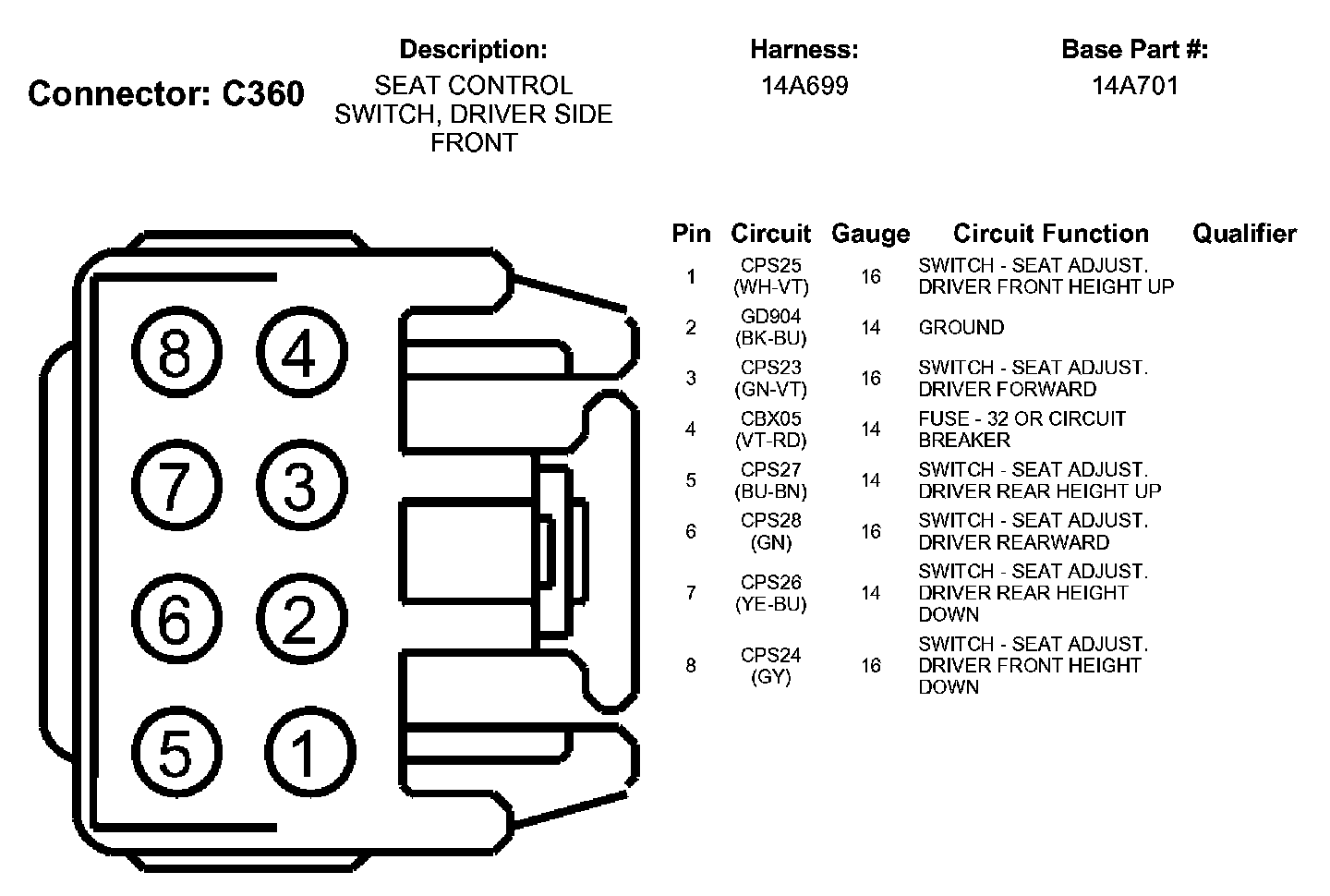 Connector: C360

Description:
SEAT CONTROL SWITCH, DRIVER SIDE FRONT

Harness:
14A699

Base Part #:
14A701

8 4
7 3
6 2
5 1

| Pin | Circuit | Gauge | Circuit Function | Qualifier |
|---|---|---|---|---|
| 1 | CPS25 (WH-VT) | 16 | SWITCH - SEAT ADJUST. DRIVER FRONT HEIGHT UP | |
| 2 | GD904 (BK-BU) | 14 | GROUND | |
| 3 | CPS23 (GN-VT) | 16 | SWITCH - SEAT ADJUST. DRIVER FORWARD | |
| 4 | CBX05 (VT-RD) | 14 | FUSE - 32 OR CIRCUIT BREAKER | |
| 5 | CPS27 (BU-BN) | 14 | SWITCH - SEAT ADJUST. DRIVER REAR HEIGHT UP | |
| 6 | CPS28 (GN) | 16 | SWITCH - SEAT ADJUST. DRIVER REARWARD | |
| 7 | CPS26 (YE-BU) | 14 | SWITCH - SEAT ADJUST. DRIVER REAR HEIGHT DOWN | |
| 8 | CPS24 (GY) | 16 | SWITCH - SEAT ADJUST. DRIVER FRONT HEIGHT DOWN | |