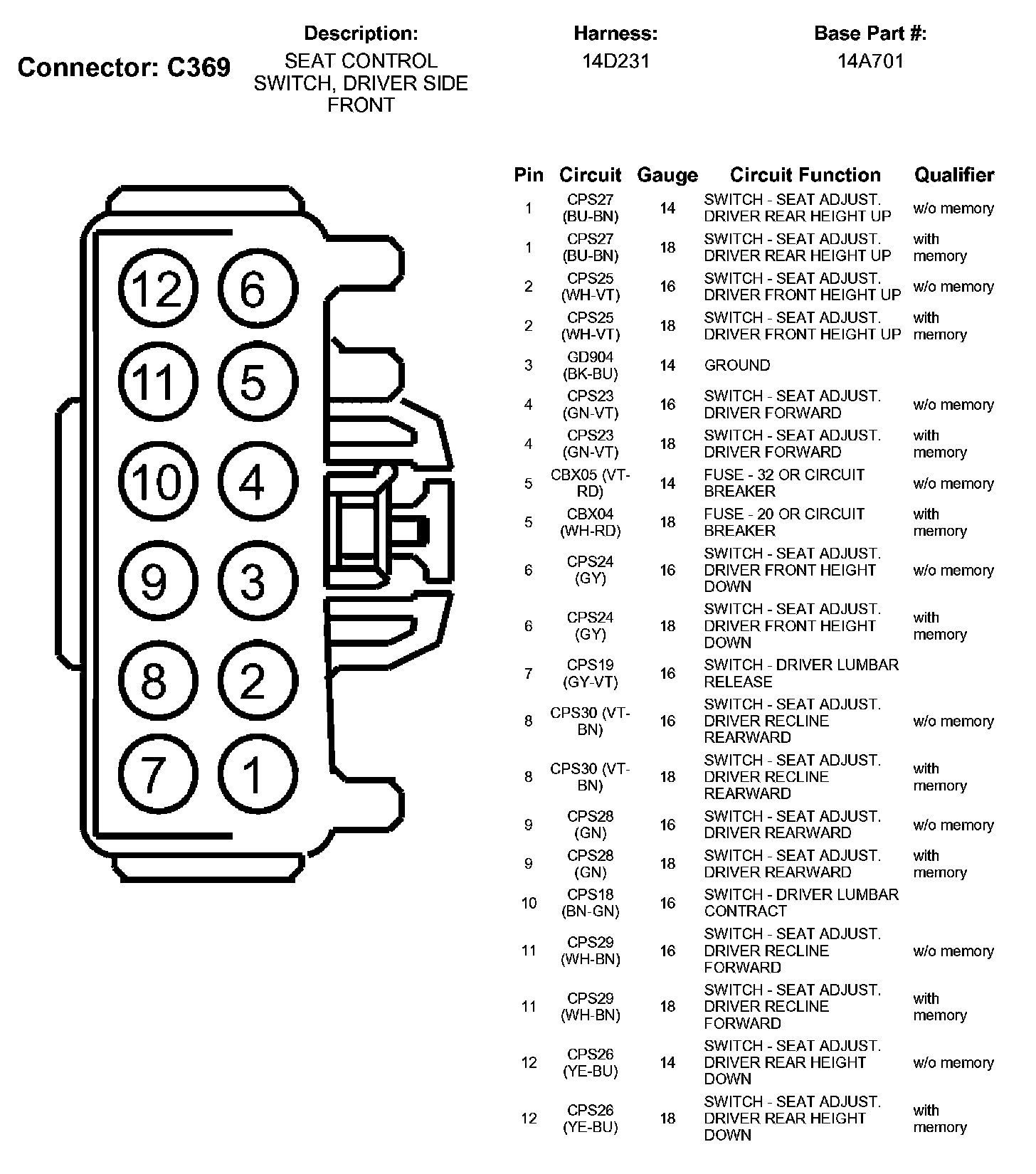 Connector: C369

Description:
SEAT CONTROL SWITCH, DRIVER SIDE FRONT

Harness:
14D231

Base Part #:
14A701

12 6
11 5
10 4
9 3
8 2
7 1

| Pin | Circuit | Gauge | Circuit Function | Qualifier |
|---|---|---|---|---|
| 1 | CPS27 (BU-BN) | 14 | SWITCH - SEAT ADJUST. DRIVER REAR HEIGHT UP | w/o memory |
| 1 | CPS27 (BU-BN) | 18 | SWITCH - SEAT ADJUST. DRIVER REAR HEIGHT UP | with memory |
| 2 | CPS25 (WH-VT) | 16 | SWITCH - SEAT ADJUST. DRIVER FRONT HEIGHT UP | w/o memory |
| 2 | CPS25 (WH-VT) | 18 | SWITCH - SEAT ADJUST. DRIVER FRONT HEIGHT UP | with memory |
| 3 | GD904 (BK-BU) | 14 | GROUND | |
| 4 | CPS23 (GN-VT) | 16 | SWITCH - SEAT ADJUST. DRIVER FORWARD | w/o memory |
| 4 | CPS23 (GN-VT) | 18 | SWITCH - SEAT ADJUST. DRIVER FORWARD | with memory |
| 5 | CBX05 (VT-RD) | 14 | FUSE - 32 OR CIRCUIT BREAKER | w/o memory |
| 5 | CBX04 (WH-RD) | 18 | FUSE - 20 OR CIRCUIT BREAKER | with memory |
| 6 | CPS24 (GY) | 16 | SWITCH - SEAT ADJUST. DRIVER FRONT HEIGHT DOWN | w/o memory |
| 6 | CPS24 (GY) | 18 | SWITCH - SEAT ADJUST. DRIVER FRONT HEIGHT DOWN | with memory |
| 7 | CPS19 (GY-VT) | 16 | SWITCH - DRIVER LUMBAR RELEASE | |
| 8 | CPS30 (VT-BN) | 16 | SWITCH - SEAT ADJUST. DRIVER RECLINE REARWARD | w/o memory |
| 8 | CPS30 (VT-BN) | 18 | SWITCH - SEAT ADJUST. DRIVER RECLINE REARWARD | with memory |
| 9 | CPS28 (GN) | 16 | SWITCH - SEAT ADJUST. DRIVER REARWARD | w/o memory |
| 9 | CPS28 (GN) | 18 | SWITCH - SEAT ADJUST. DRIVER REARWARD | with memory |
| 10 | CPS18 (BN-GN) | 16 | SWITCH - DRIVER LUMBAR CONTRACT | |
| 11 | CPS29 (WH-BN) | 16 | SWITCH - SEAT ADJUST. DRIVER RECLINE FORWARD | w/o memory |
| 11 | CPS29 (WH-BN) | 18 | SWITCH - SEAT ADJUST. DRIVER RECLINE FORWARD | with memory |
| 12 | CPS26 (YE-BU) | 14 | SWITCH - SEAT ADJUST. DRIVER REAR HEIGHT DOWN | w/o memory |
| 12 | CPS26 (YE-BU) | 18 | SWITCH - SEAT ADJUST. DRIVER REAR HEIGHT DOWN | with memory |