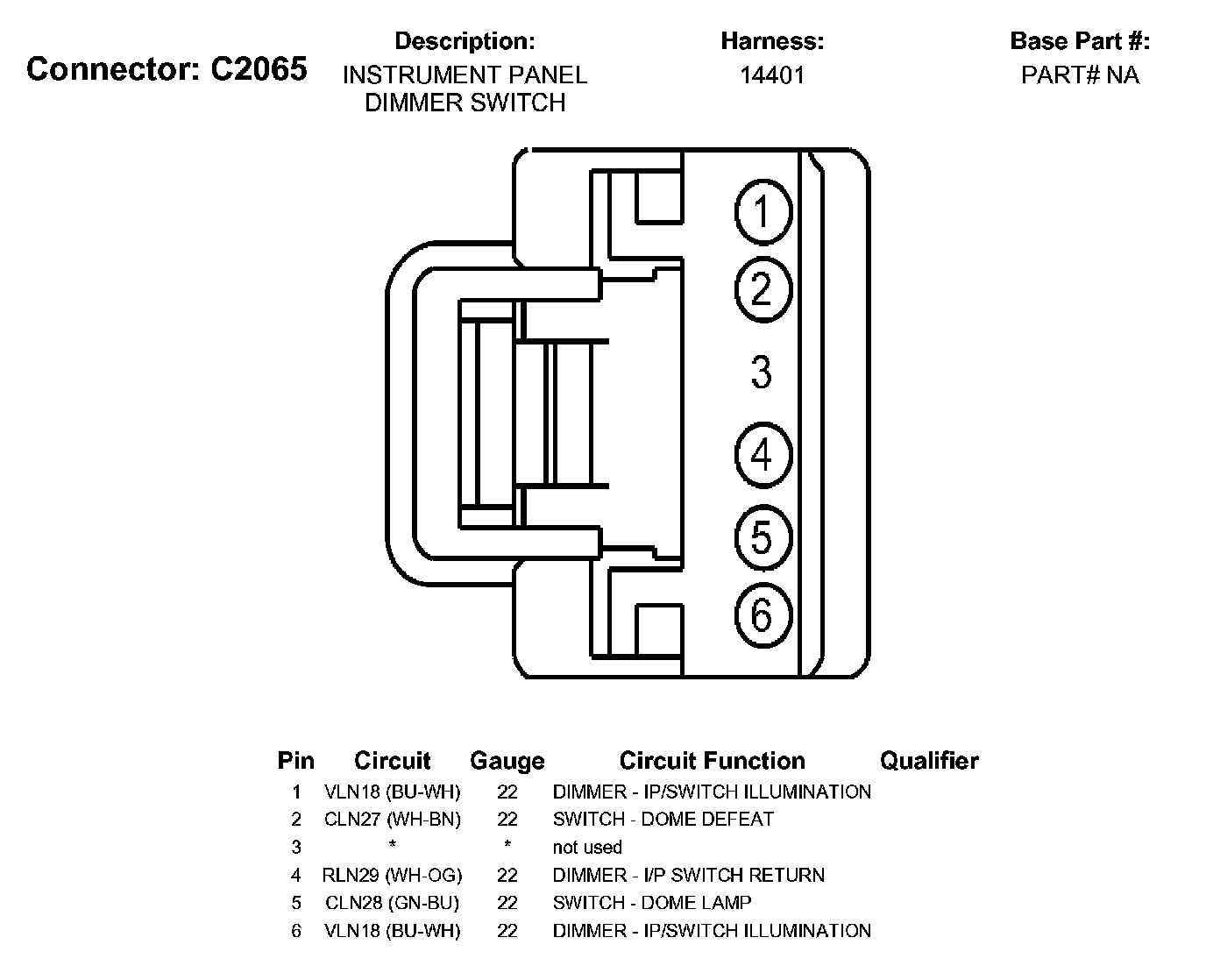 Connector: C2065

Description:
INSTRUMENT PANEL DIMMER SWITCH

Harness:
14401

Base Part #:
PART# NA

1
2
3
4
5
6

| Pin | Circuit | Gauge | Circuit Function | Qualifier |
|---|---|---|---|---|
| 1 | VLN18 (BU-WH) | 22 | DIMMER - IP/SWITCH ILLUMINATION | |
| 2 | CLN27 (WH-BN) | 22 | SWITCH - DOME DEFEAT | |
| 3 | * | * | not used | |
| 4 | RLN29 (WH-OG) | 22 | DIMMER - I/P SWITCH RETURN | |
| 5 | CLN28 (GN-BU) | 22 | SWITCH - DOME LAMP | |
| 6 | VLN18 (BU-WH) | 22 | DIMMER - IP/SWITCH ILLUMINATION | |