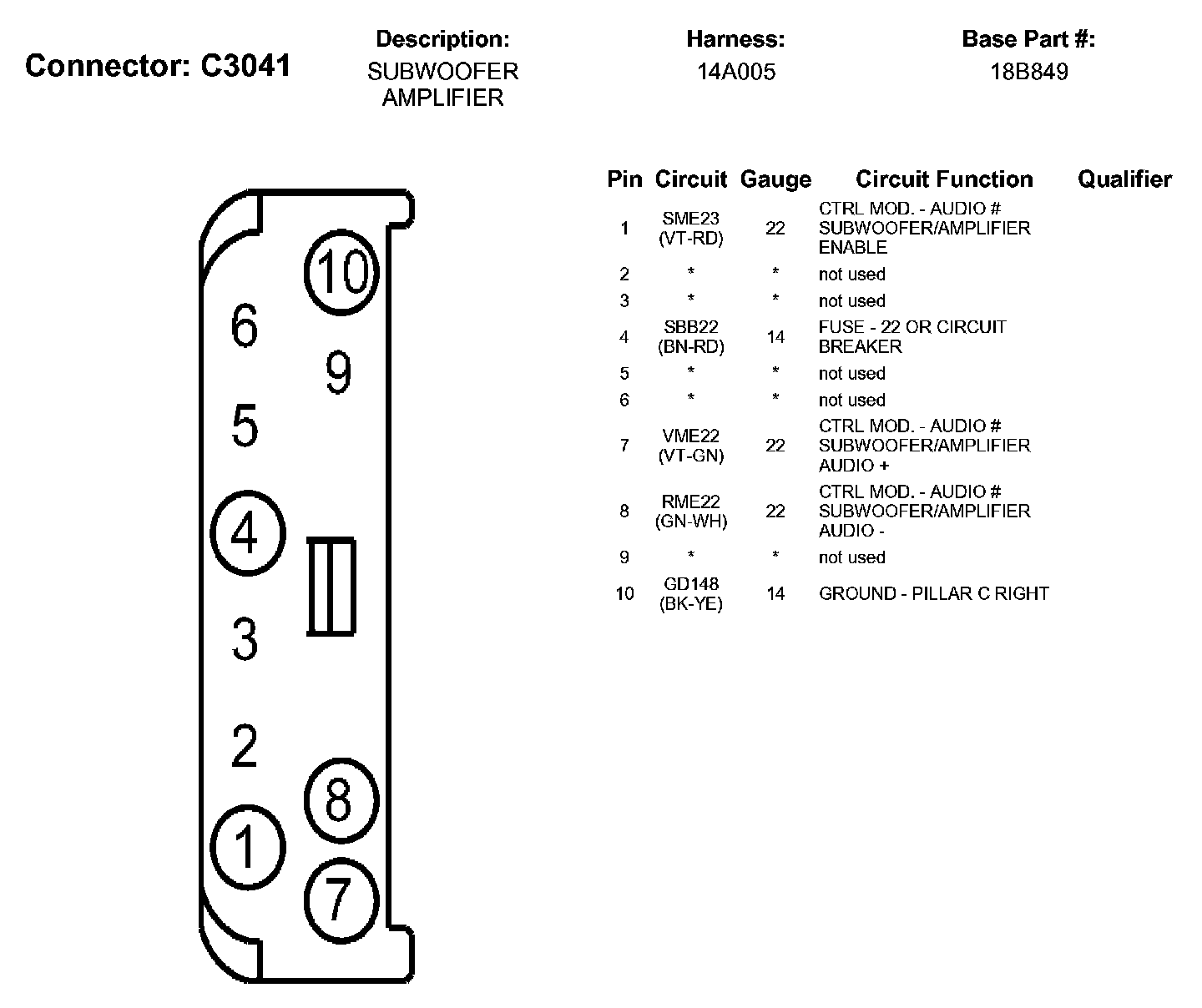 Connector: C3041

Description:
SUBWOOFER AMPLIFIER

Harness:
14A005

Base Part #:
18B849

10
6
9
5
4
3
2
8
1
7

| Pin | Circuit | Gauge | Circuit Function | Qualifier |
|---|---|---|---|---|
| 1 | SME23 (VT-RD) | 22 | CTRL MOD. - AUDIO # SUBWOOFER/AMPLIFIER ENABLE | |
| 2 | * | * | not used | |
| 3 | * | * | not used | |
| 4 | SBB22 (BN-RD) | 14 | FUSE - 22 OR CIRCUIT BREAKER | |
| 5 | * | * | not used | |
| 6 | * | * | not used | |
| 7 | VME22 (VT-GN) | 22 | CTRL MOD. - AUDIO # SUBWOOFER/AMPLIFIER AUDIO + | |
| 8 | RME22 (GN-WH) | 22 | CTRL MOD. - AUDIO # SUBWOOFER/AMPLIFIER AUDIO - | |
| 9 | * | * | not used | |
| 10 | GD148 (BK-YE) | 14 | GROUND - PILLAR C RIGHT | |