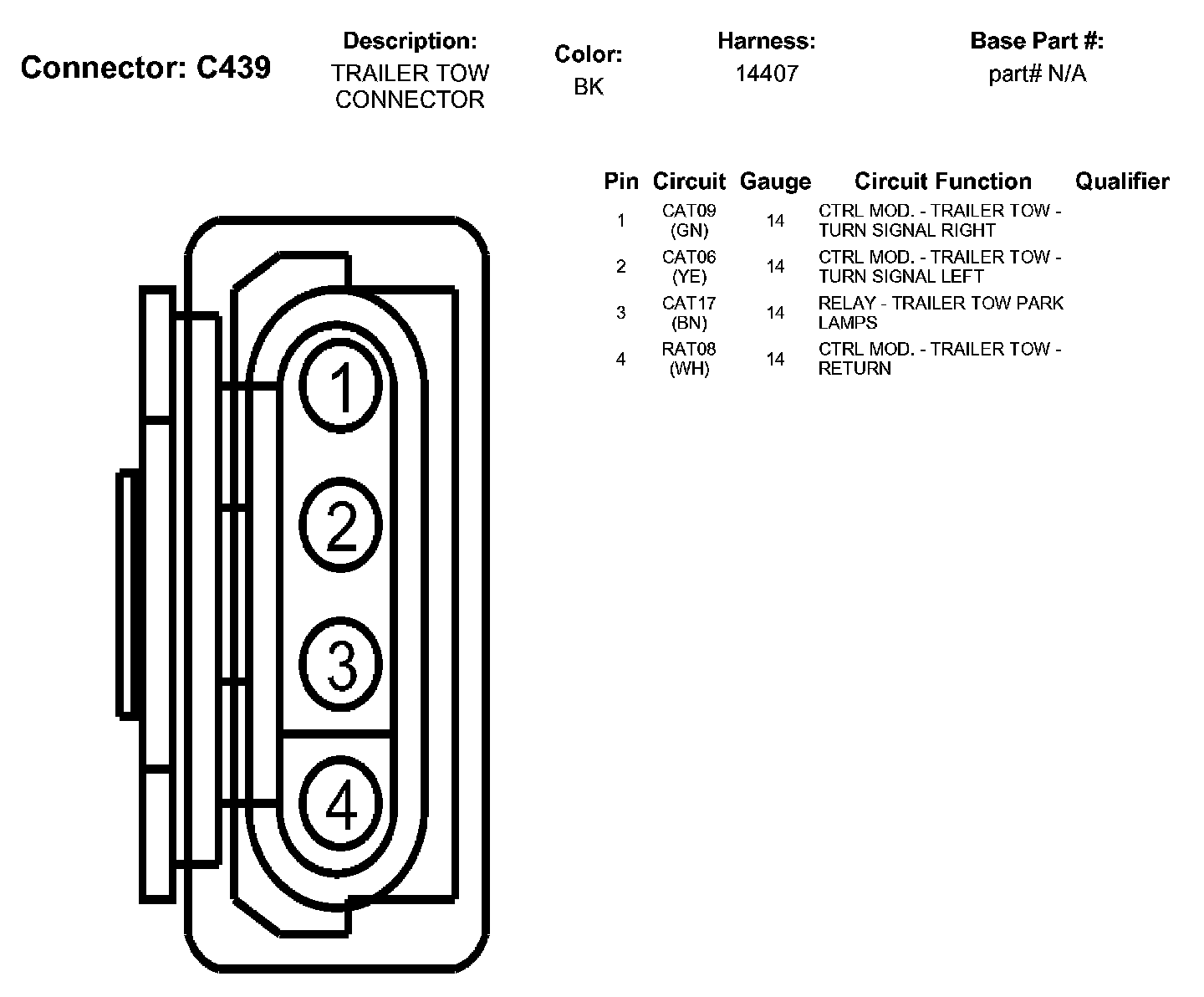 Connector: C439

Description:
TRAILER TOW CONNECTOR

Color:
BK

Harness:
14407

Base Part #:
part# N/A

| Pin | Circuit | Gauge | Circuit Function | Qualifier |
|---|---|---|---|---|
| 1 | CAT09 (GN) | 14 | CTRL MOD. - TRAILER TOW - TURN SIGNAL RIGHT | |
| 2 | CAT06 (YE) | 14 | CTRL MOD. - TRAILER TOW - TURN SIGNAL LEFT | |
| 3 | CAT17 (BN) | 14 | RELAY - TRAILER TOW PARK LAMPS | |
| 4 | RAT08 (WH) | 14 | CTRL MOD. - TRAILER TOW - RETURN | |

1
2
3
4