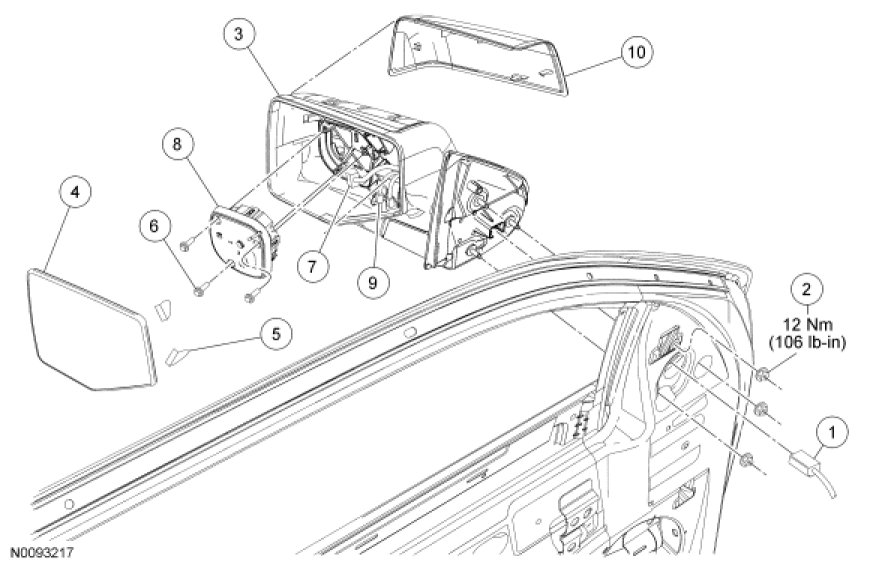 3

10

8

4

6

7

9

5

2
12 Nm
(106 lb-in)

1

N0093217