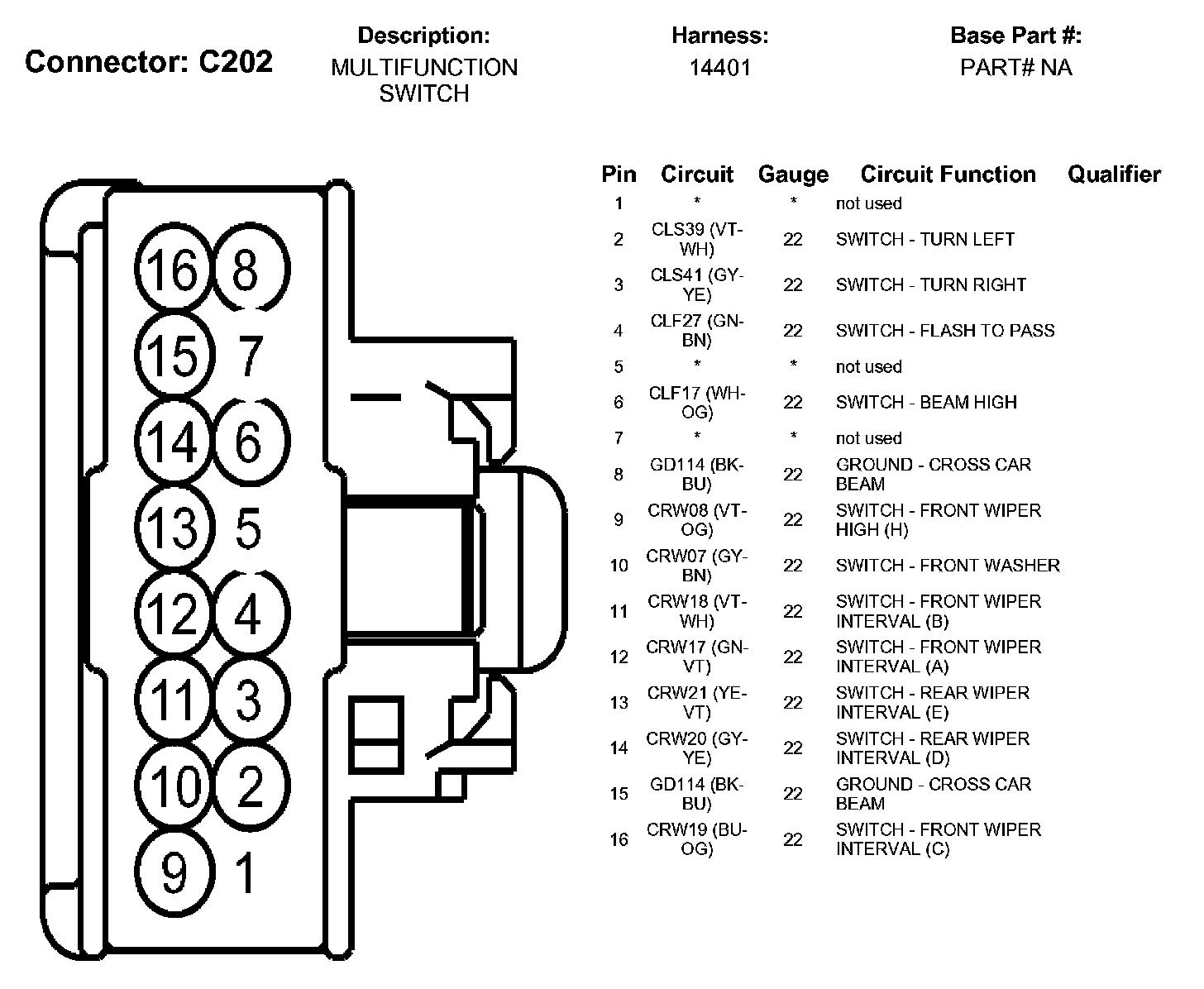 Connector: C202

Description:
MULTIFUNCTION SWITCH

Harness:
14401

Base Part #:
PART# NA

16 8
15 7
14 6
13 5
12 4
11 3
10 2
9 1

| Pin | Circuit | Gauge | Circuit Function | Qualifier |
|---|---|---|---|---|
| 1 | * | * | not used | |
| 2 | CLS39 (VT-WH) | 22 | SWITCH - TURN LEFT | |
| 3 | CLS41 (GY-YE) | 22 | SWITCH - TURN RIGHT | |
| 4 | CLF27 (GN-BN) | 22 | SWITCH - FLASH TO PASS | |
| 5 | * | * | not used | |
| 6 | CLF17 (WH-OG) | 22 | SWITCH - BEAM HIGH | |
| 7 | * | * | not used | |
| 8 | GD114 (BK-BU) | 22 | GROUND - CROSS CAR BEAM | |
| 9 | CRW08 (VT-OG) | 22 | SWITCH - FRONT WIPER HIGH (H) | |
| 10 | CRW07 (GY-BN) | 22 | SWITCH - FRONT WASHER | |
| 11 | CRW18 (VT-WH) | 22 | SWITCH - FRONT WIPER INTERVAL (B) | |
| 12 | CRW17 (GN-VT) | 22 | SWITCH - FRONT WIPER INTERVAL (A) | |
| 13 | CRW21 (YE-VT) | 22 | SWITCH - REAR WIPER INTERVAL (E) | |
| 14 | CRW20 (GY-YE) | 22 | SWITCH - REAR WIPER INTERVAL (D) | |
| 15 | GD114 (BK-BU) | 22 | GROUND - CROSS CAR BEAM | |
| 16 | CRW19 (BU-OG) | 22 | SWITCH - FRONT WIPER INTERVAL (C) | |