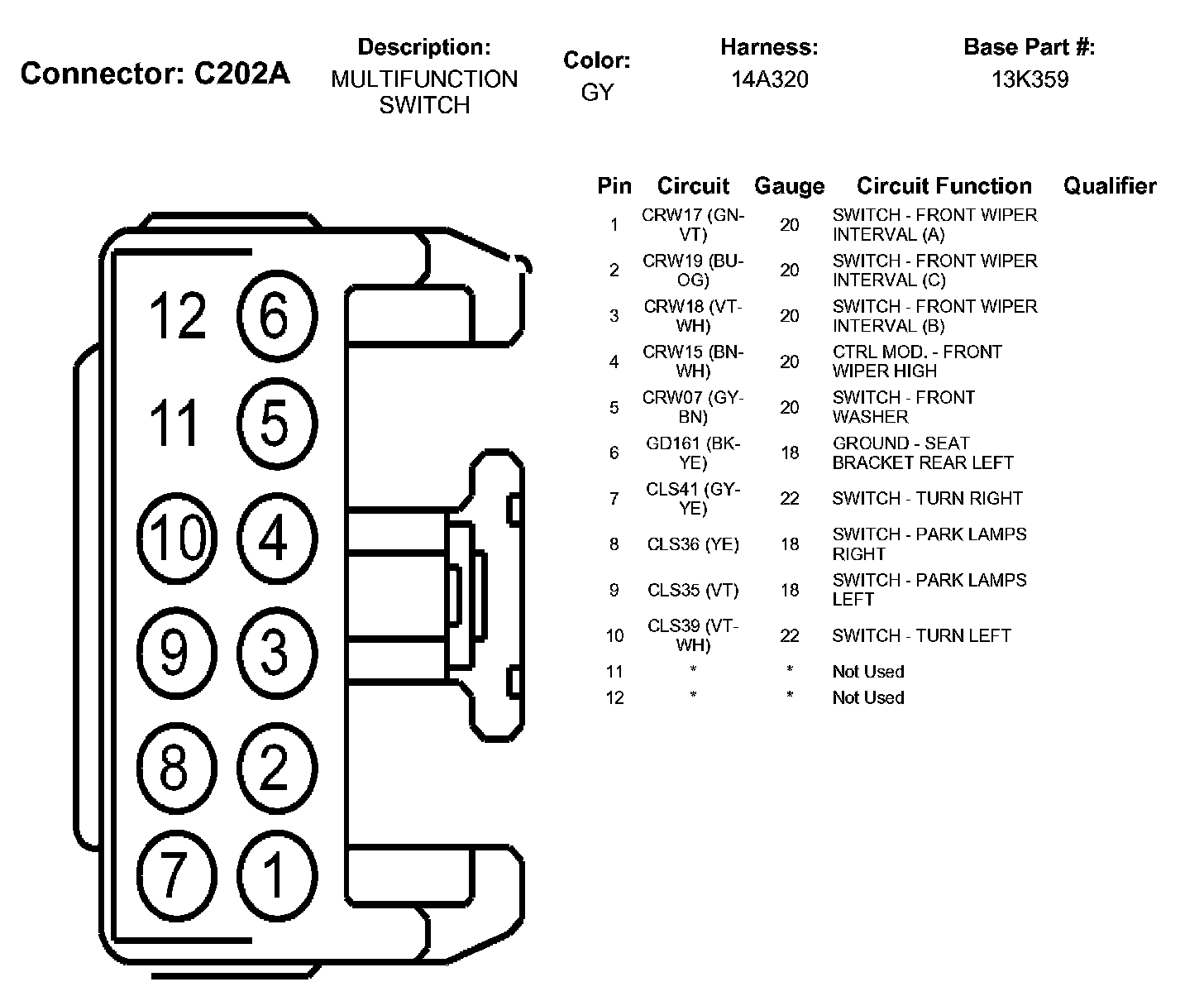 Connector: C202A

Description: MULTIFUNCTION SWITCH

Color: GY

Harness: 14A320

Base Part #: 13K359

12 6
11 5
10 4
9 3
8 2
7 1

| Pin | Circuit | Gauge | Circuit Function | Qualifier |
|---|---|---|---|---|
| 1 | CRW17 (GN-VT) | 20 | SWITCH - FRONT WIPER INTERVAL (A) | |
| 2 | CRW19 (BU-OG) | 20 | SWITCH - FRONT WIPER INTERVAL (C) | |
| 3 | CRW18 (VT-WH) | 20 | SWITCH - FRONT WIPER INTERVAL (B) | |
| 4 | CRW15 (BN-WH) | 20 | CTRL MOD. - FRONT WIPER HIGH | |
| 5 | CRW07 (GY-BN) | 20 | SWITCH - FRONT WASHER | |
| 6 | GD161 (BK-YE) | 18 | GROUND - SEAT BRACKET REAR LEFT | |
| 7 | CLS41 (GY-YE) | 22 | SWITCH - TURN RIGHT | |
| 8 | CLS36 (YE) | 18 | SWITCH - PARK LAMPS RIGHT | |
| 9 | CLS35 (VT) | 18 | SWITCH - PARK LAMPS LEFT | |
| 10 | CLS39 (VT-WH) | 22 | SWITCH - TURN LEFT | |
| 11 | * | * | Not Used | |
| 12 | * | * | Not Used | |